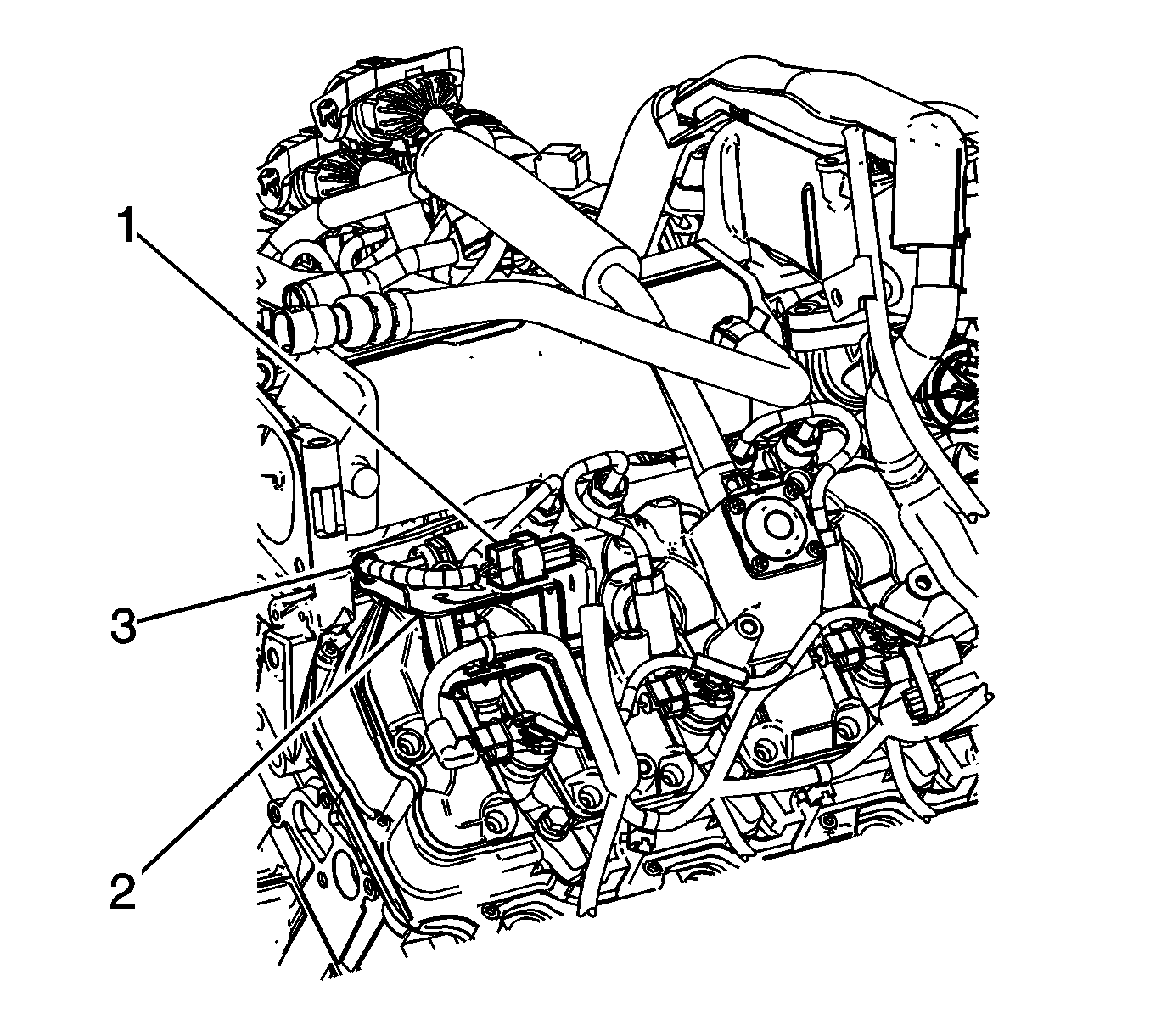 1

3

2