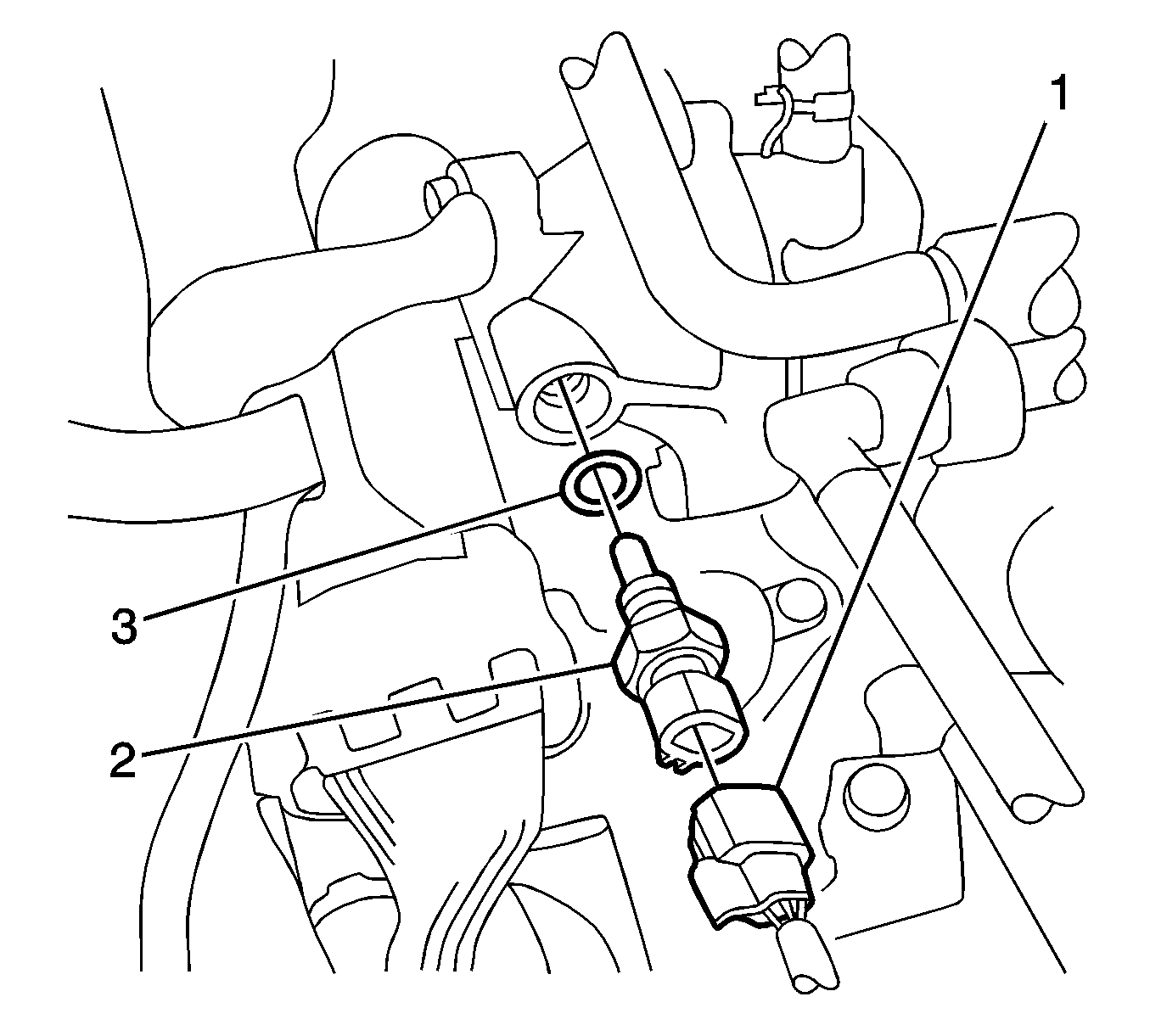 1
3
2