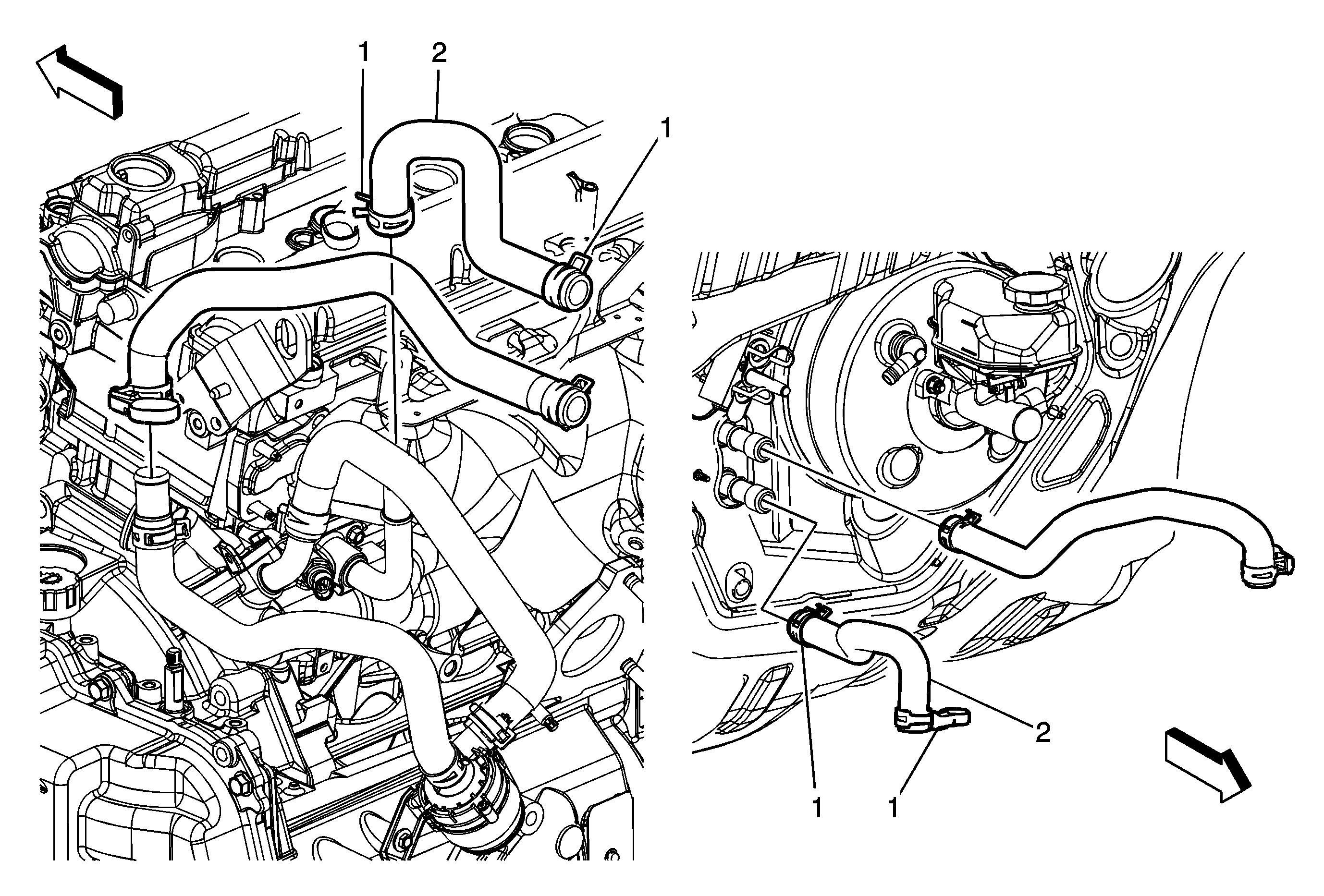 1
2
1
2
1
1