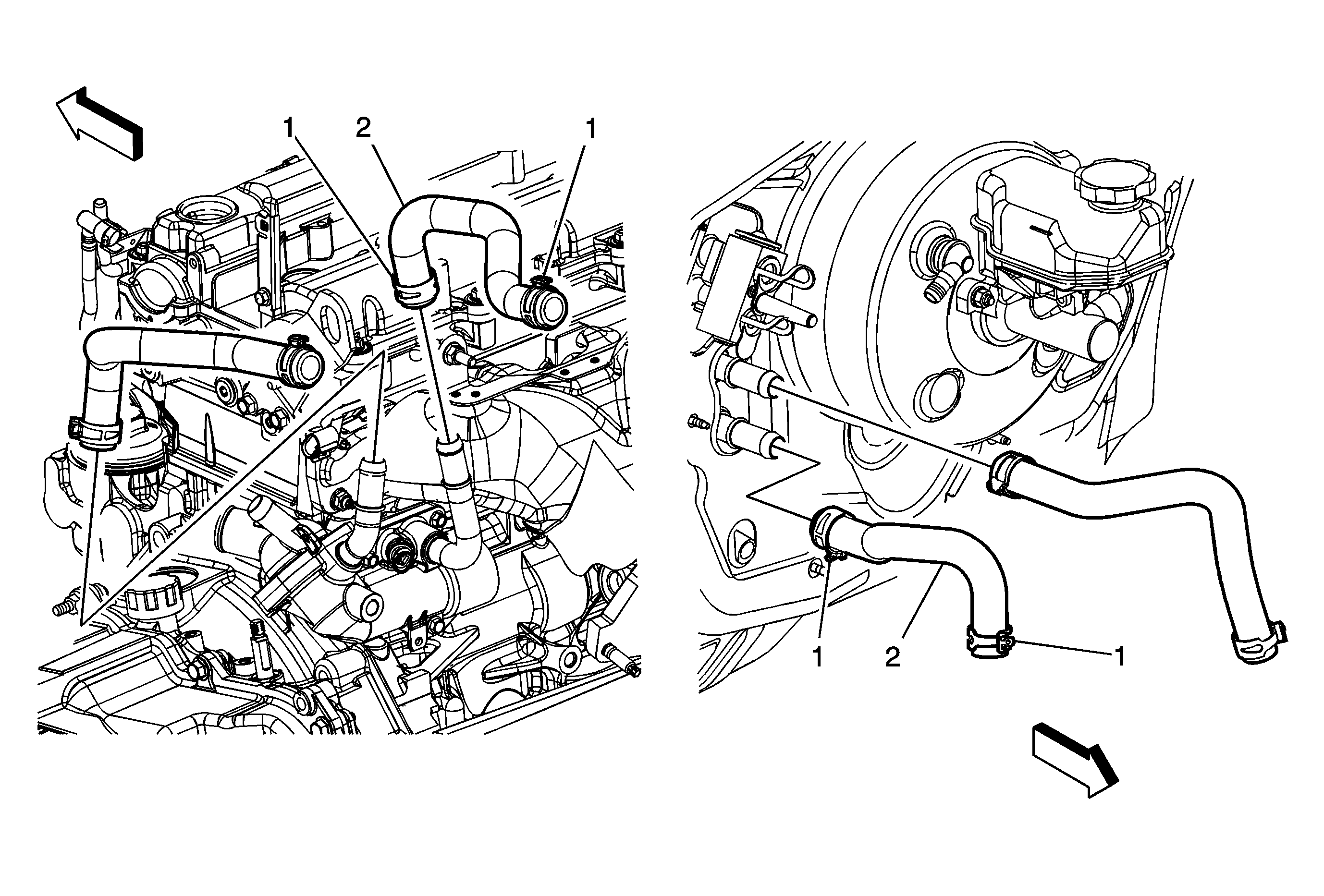 1
2
1
1
2
1