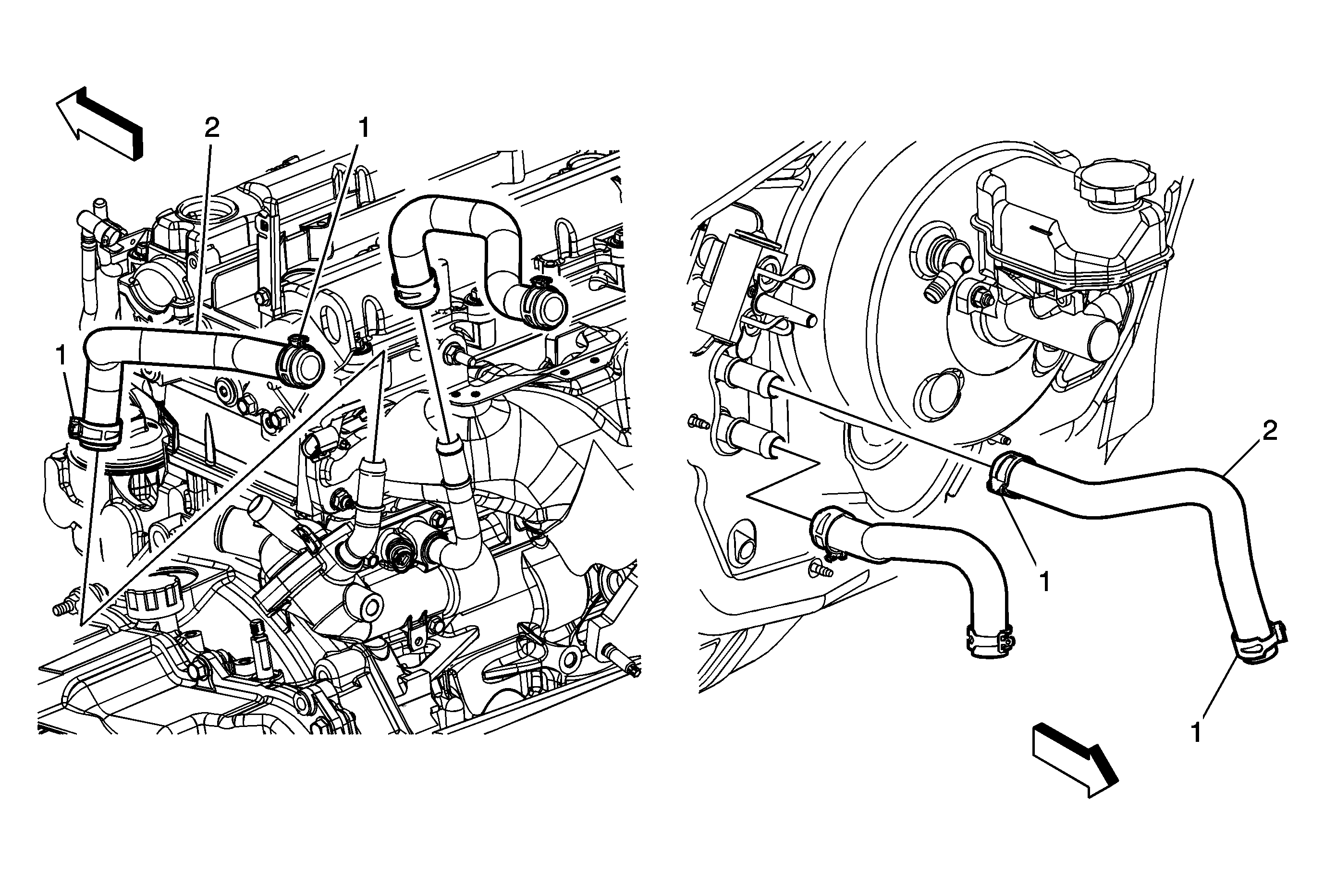 2
1
1
2
1
1