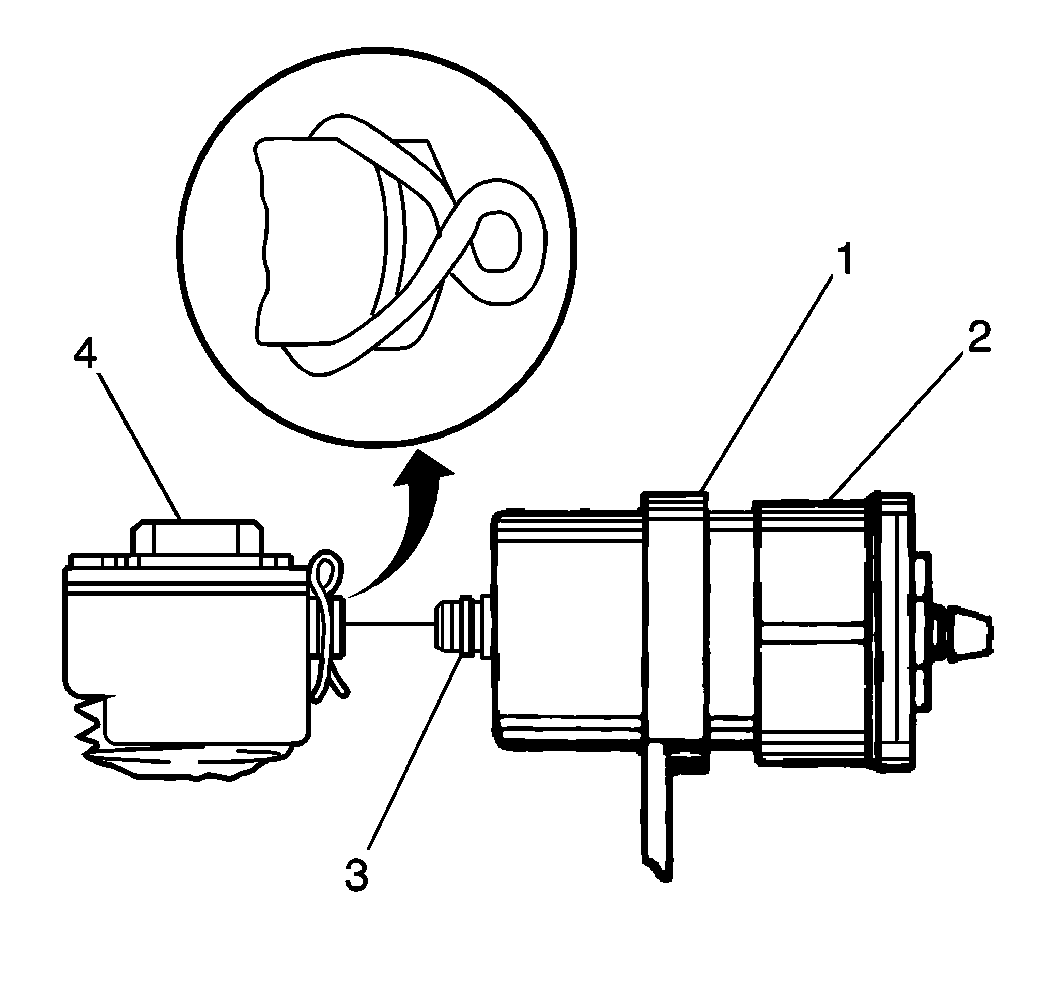 1
2
4
3