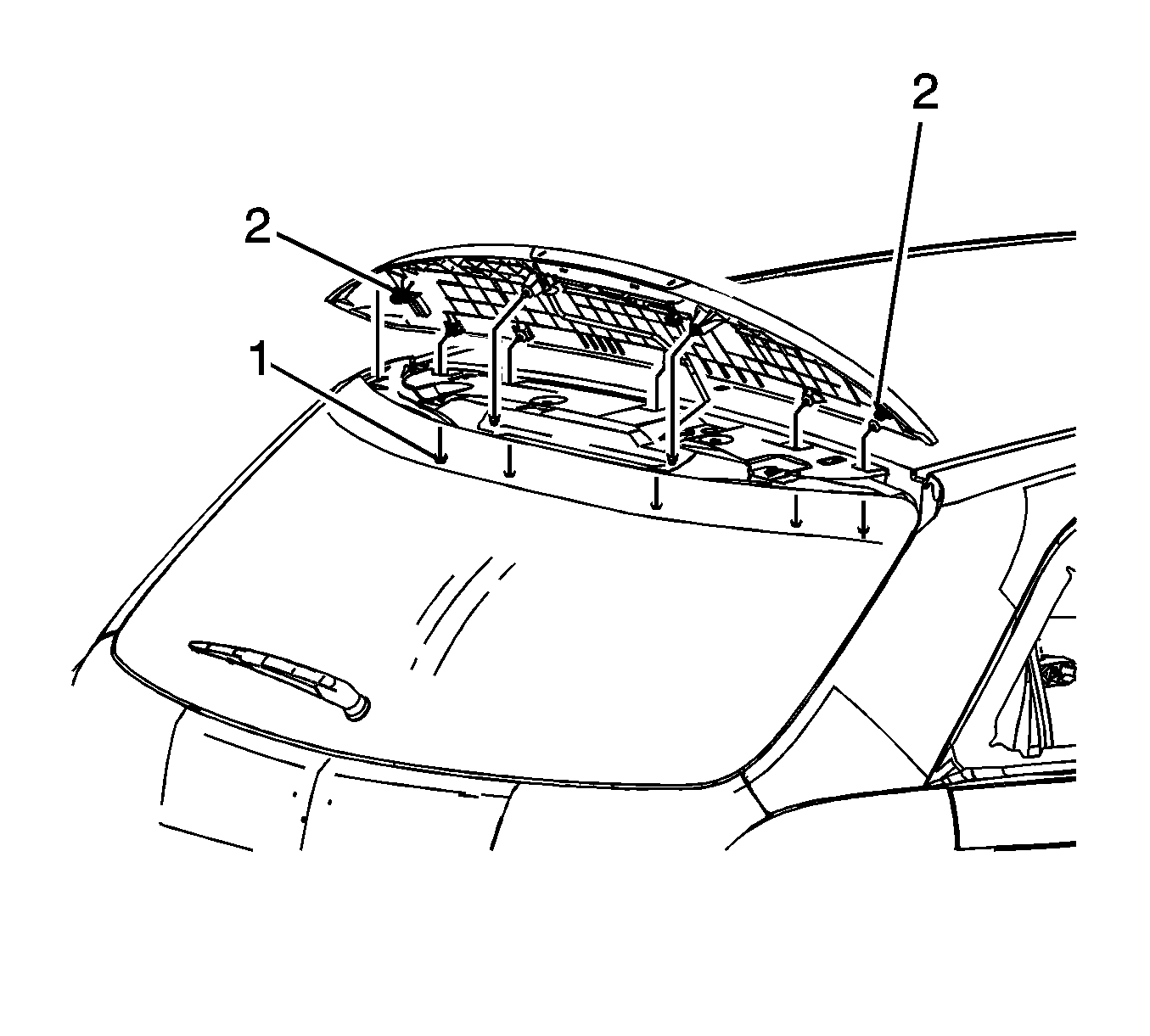 2
2
1