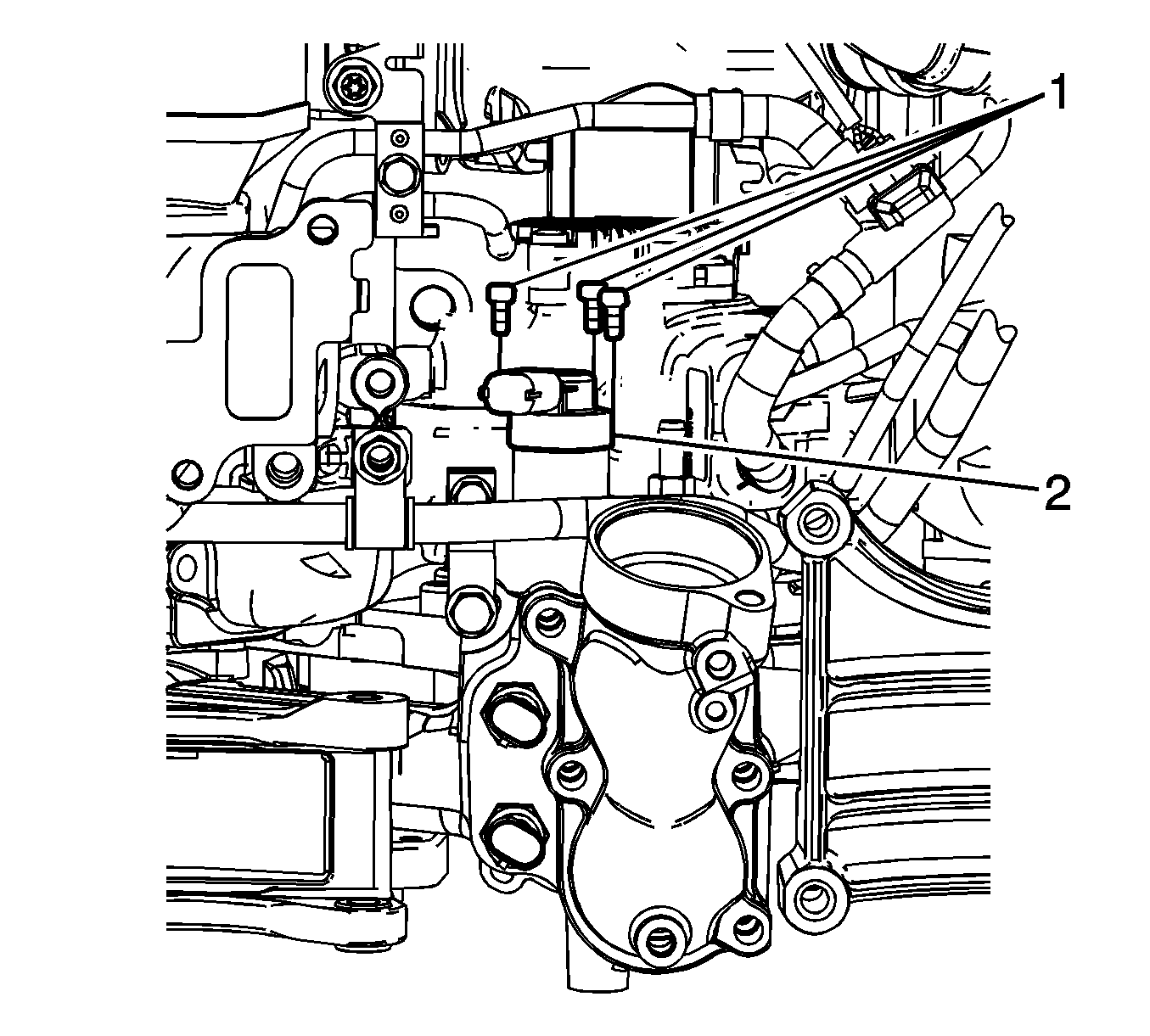 1
2