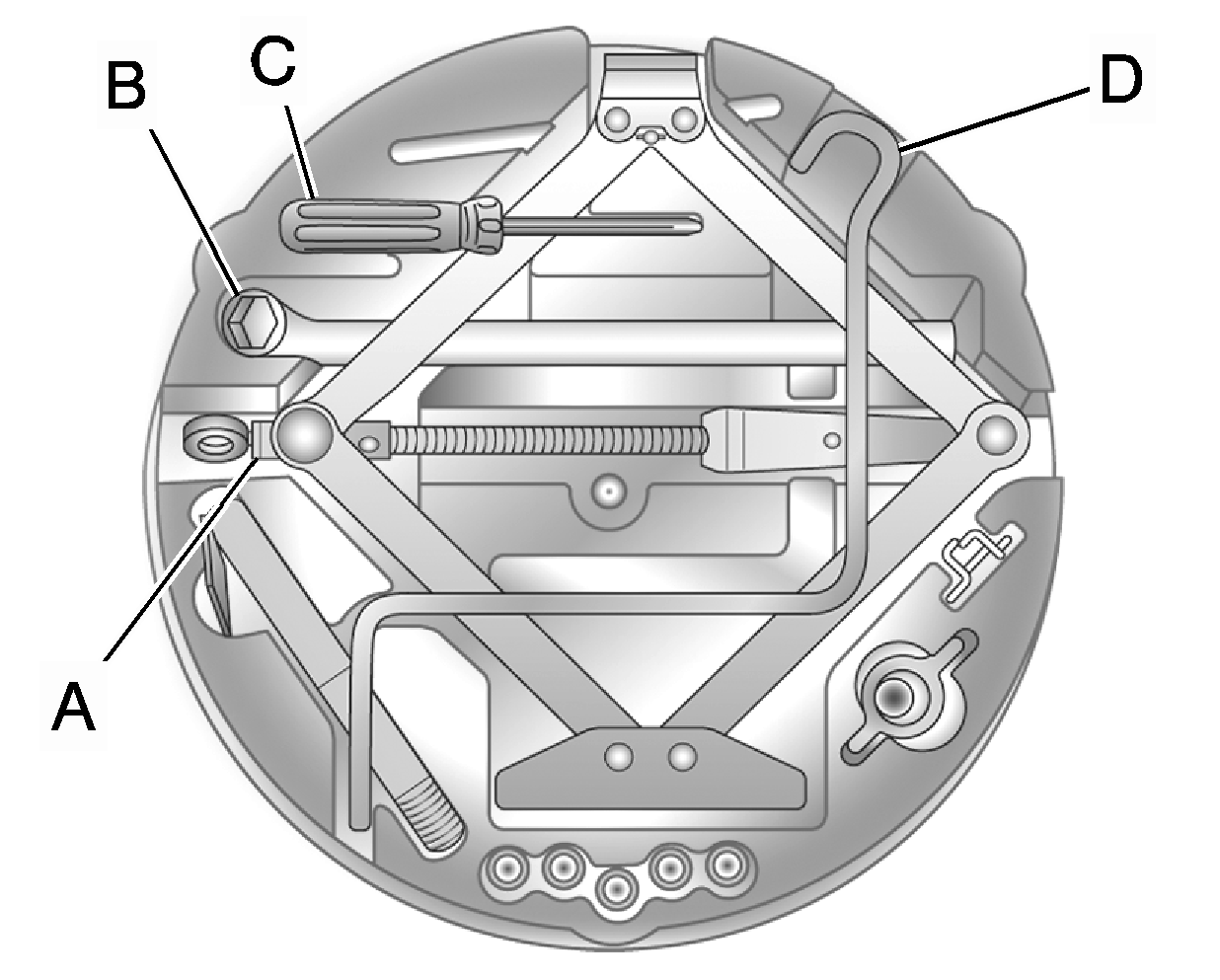 B
C
D
A