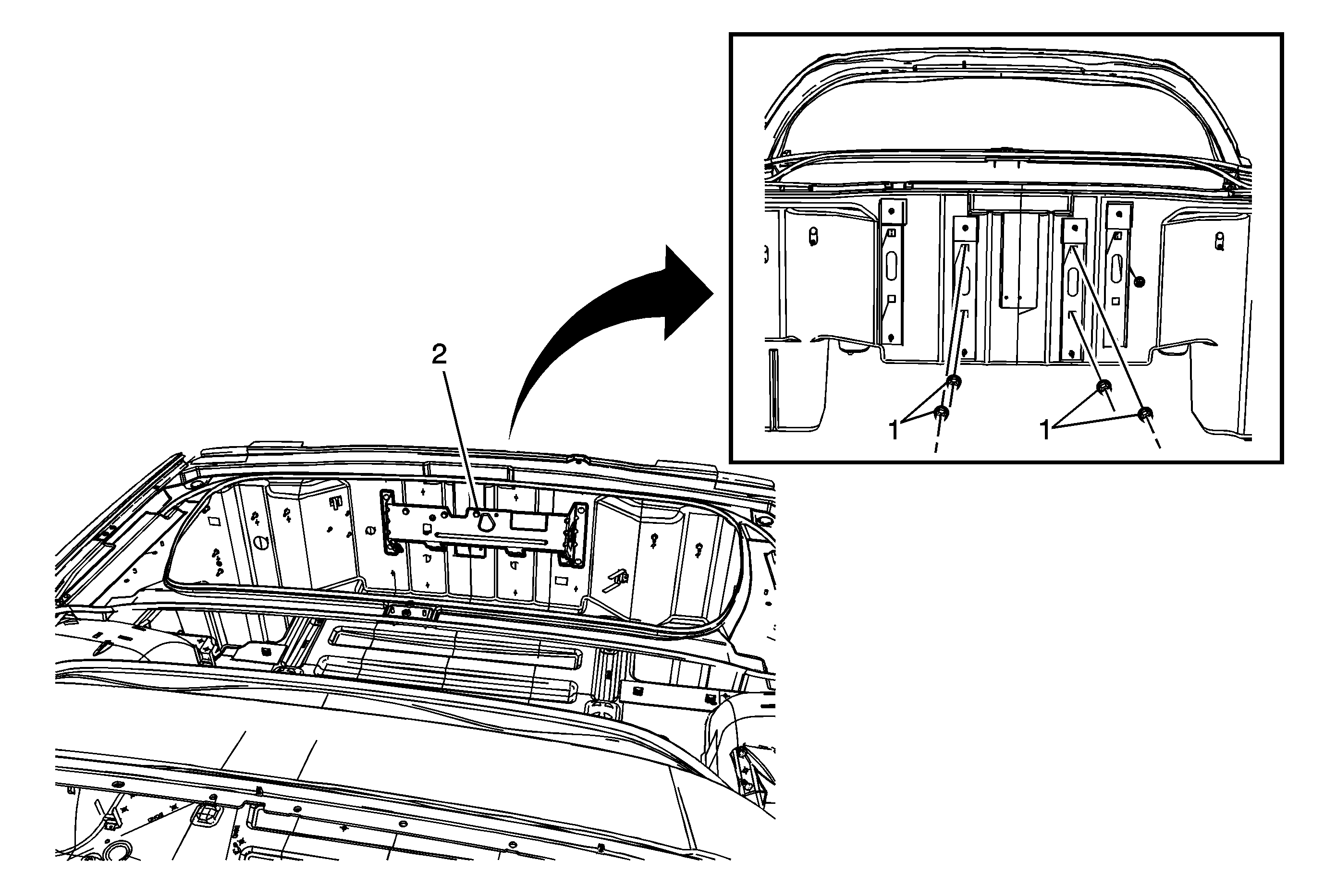 2

1

1