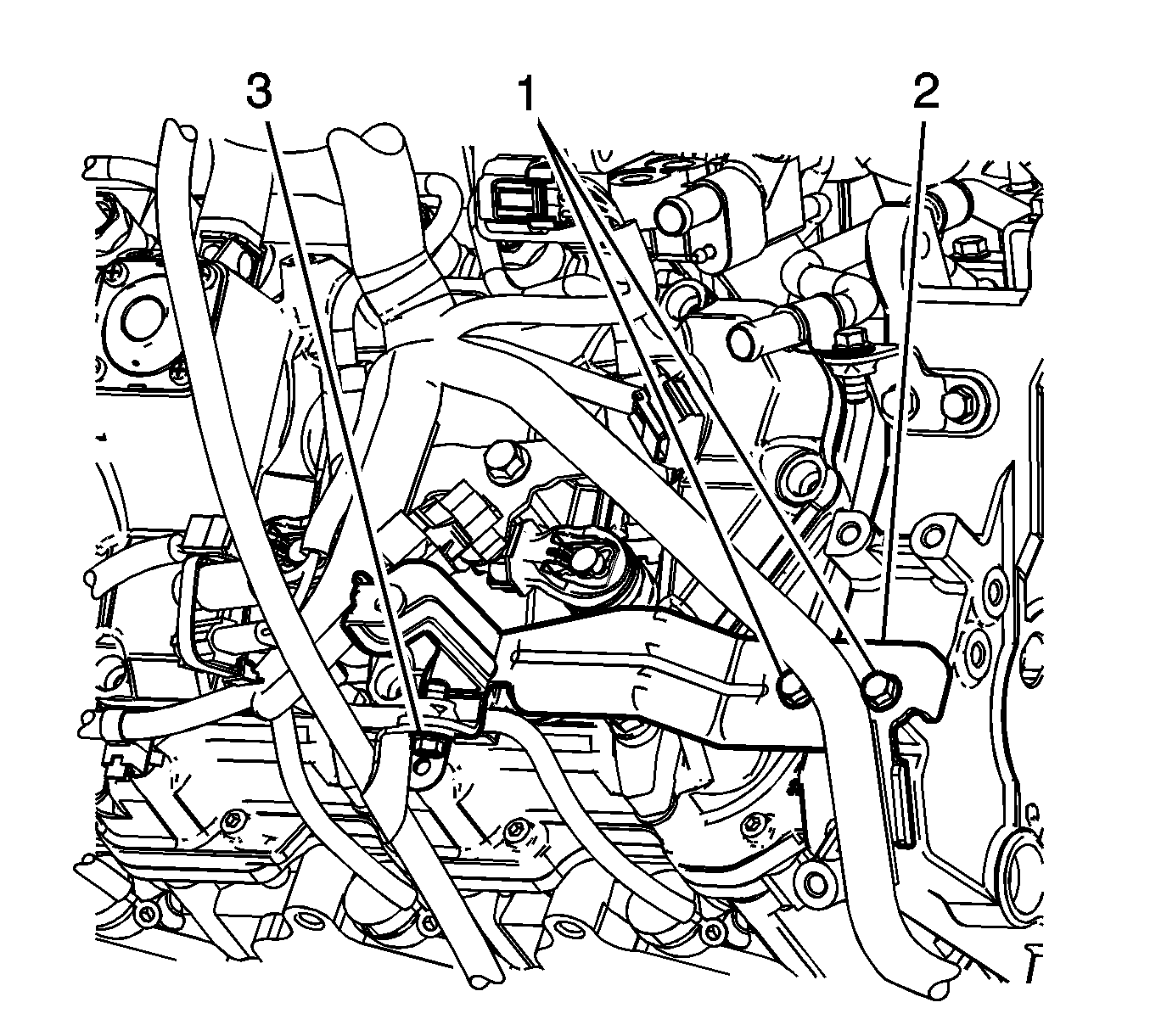 3
1
2