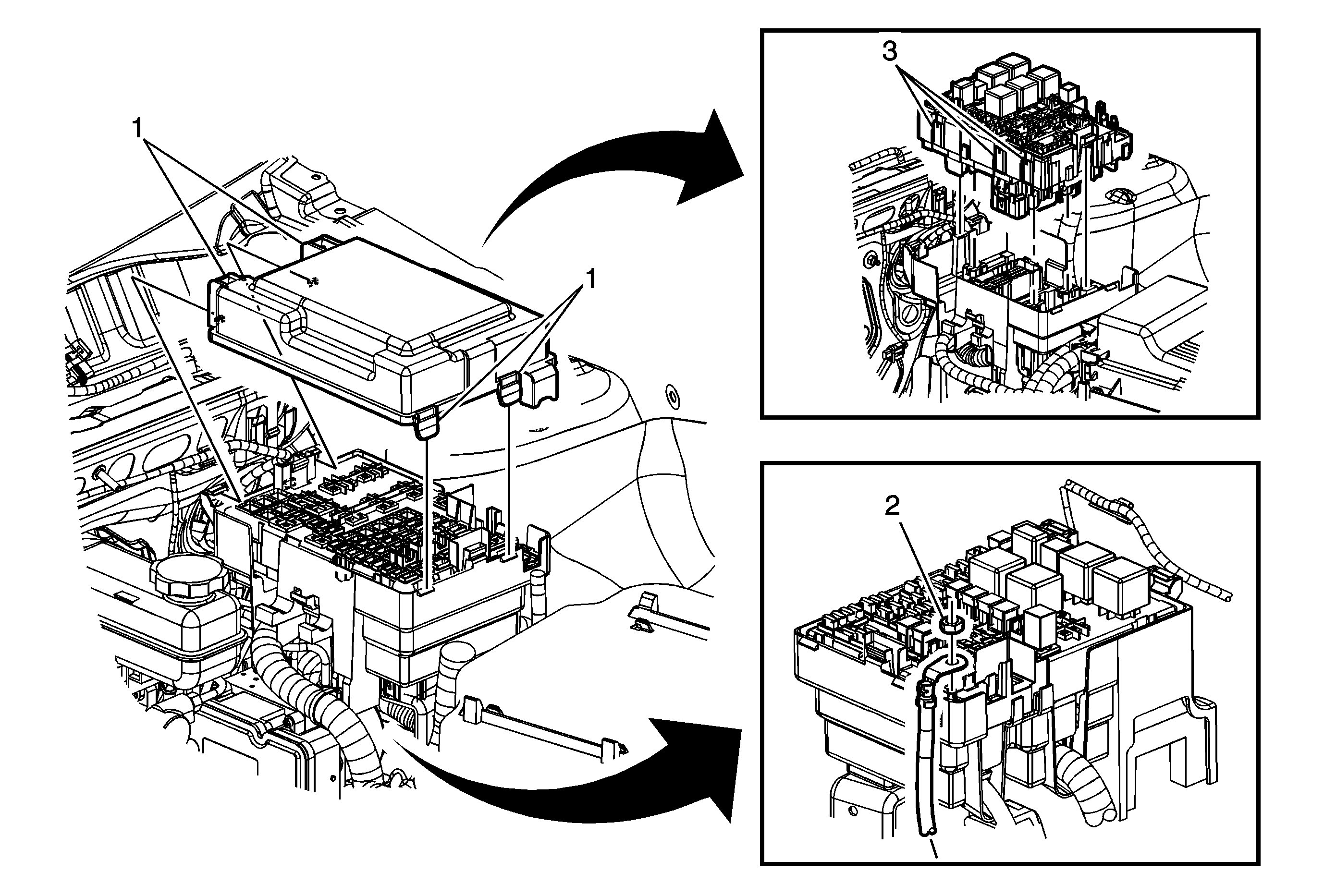 1
1
3
2