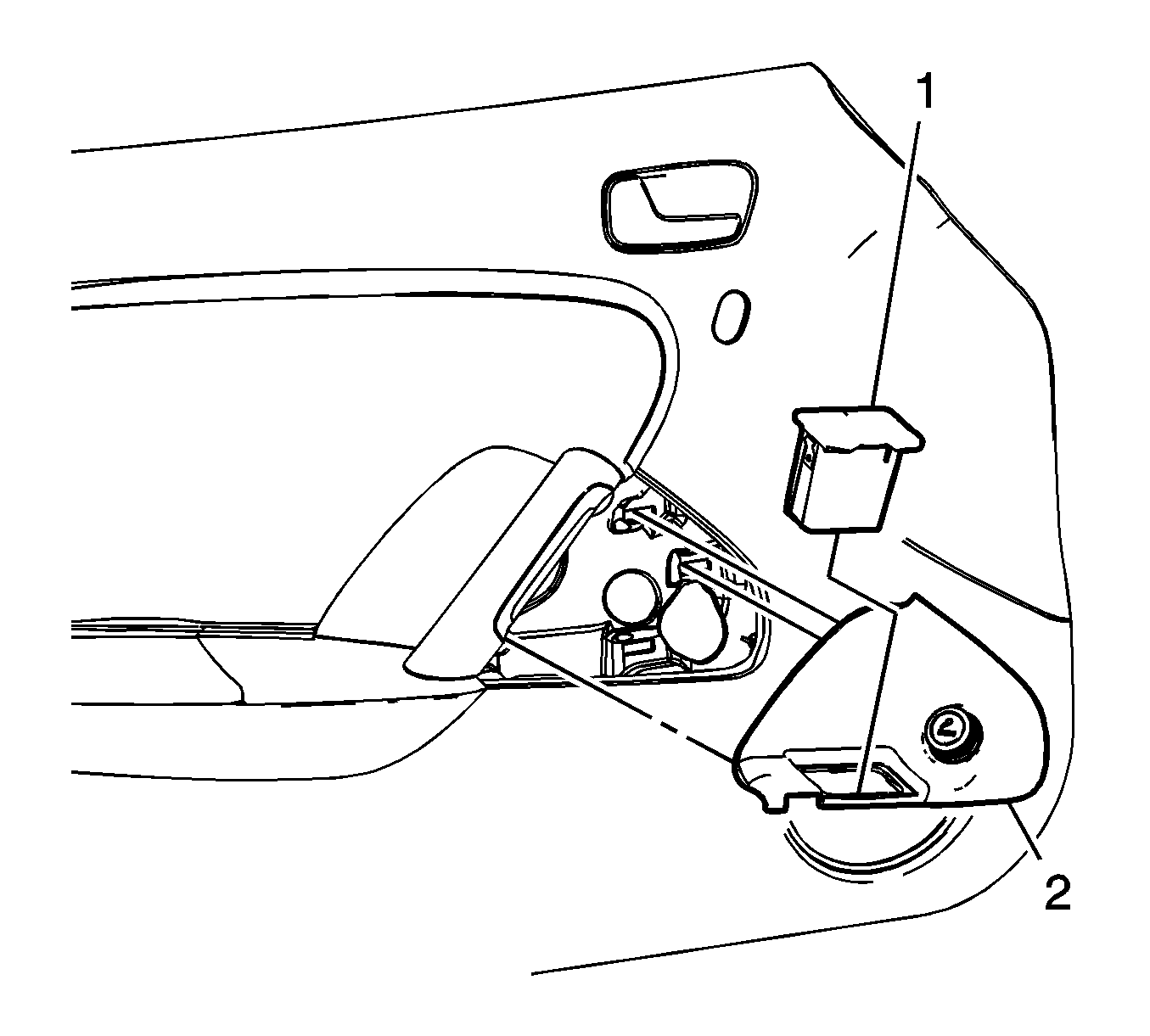 1
2