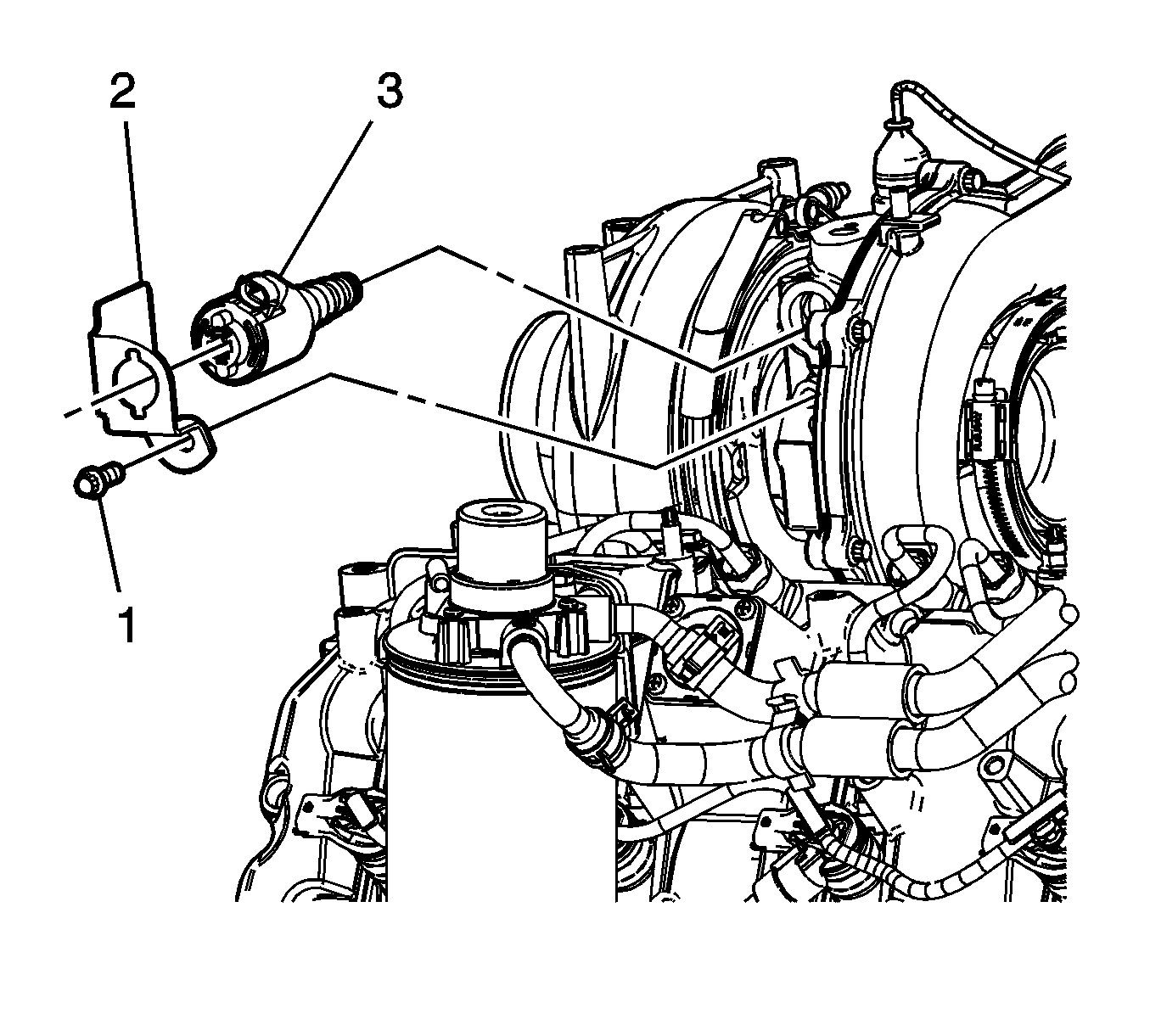 2
3
1