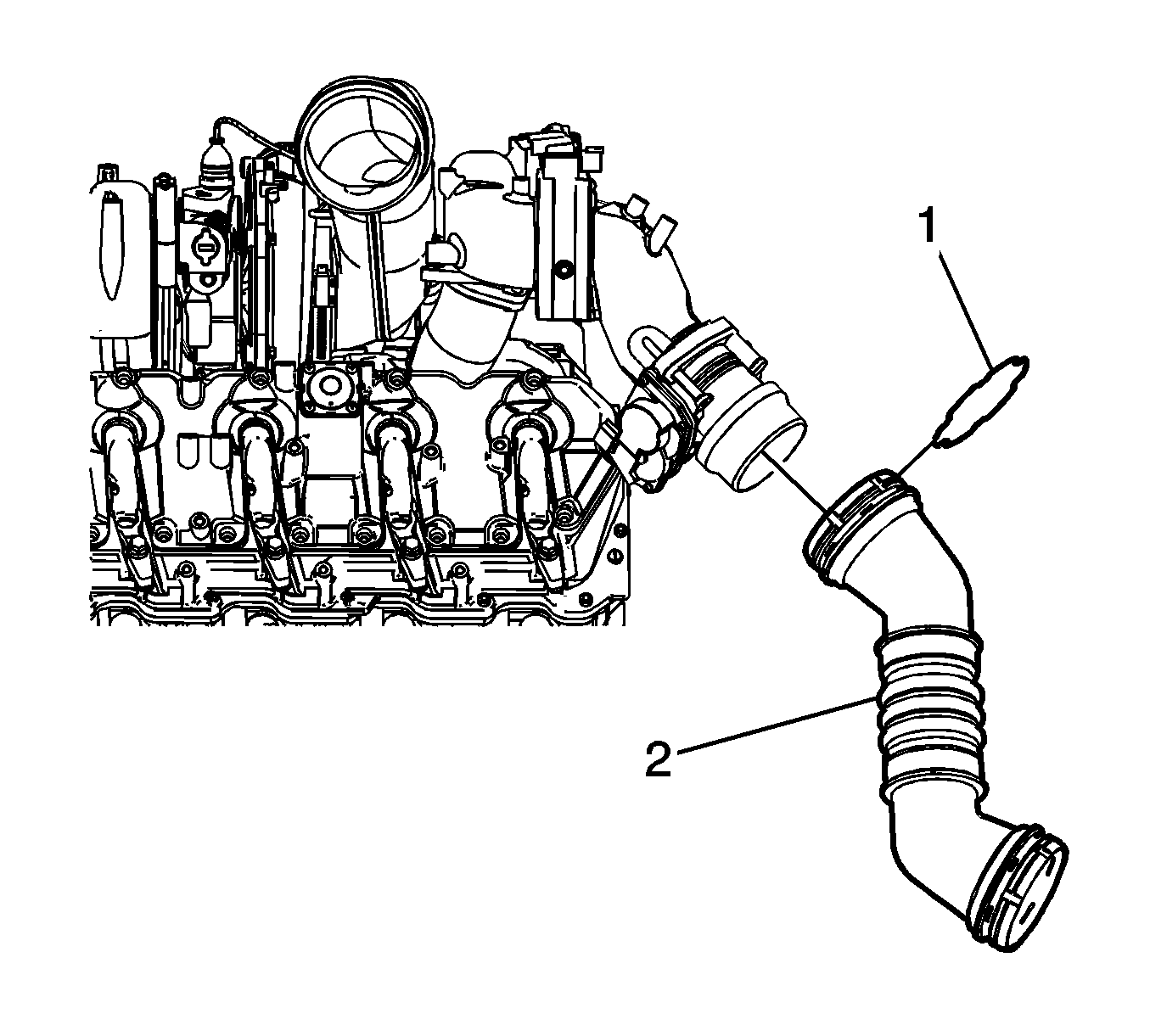 1
2