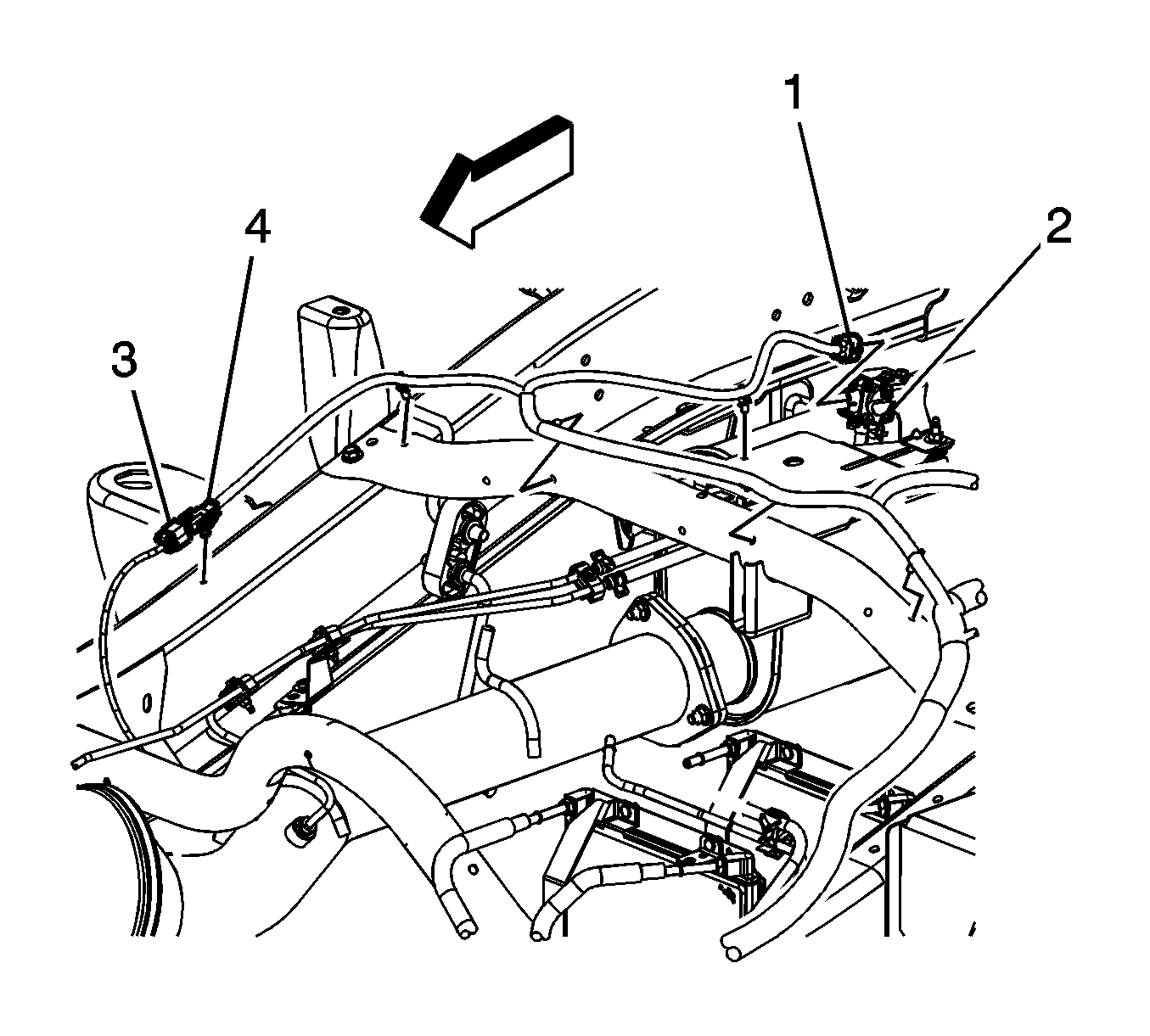 1
2
4
3