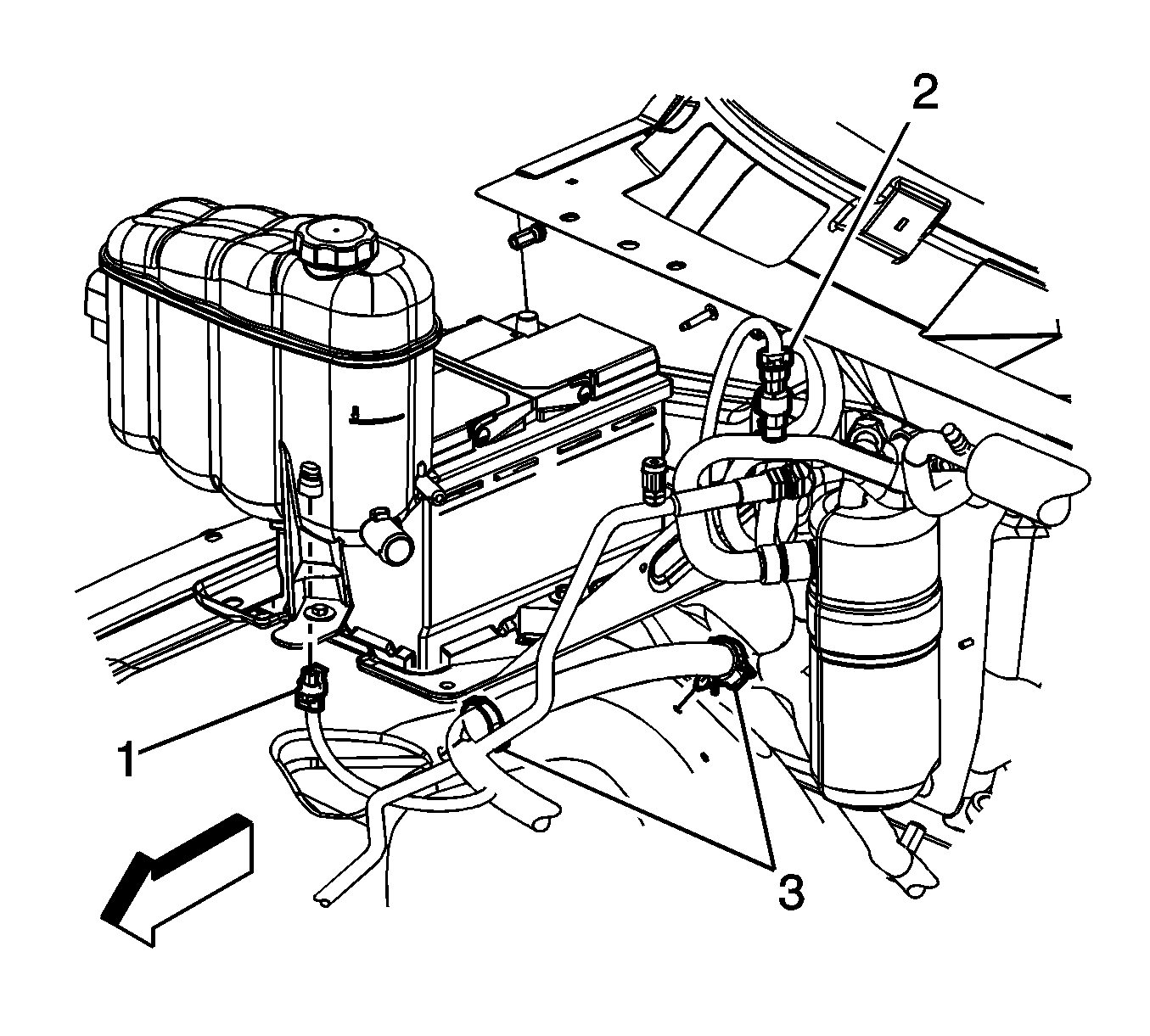 2

1

3