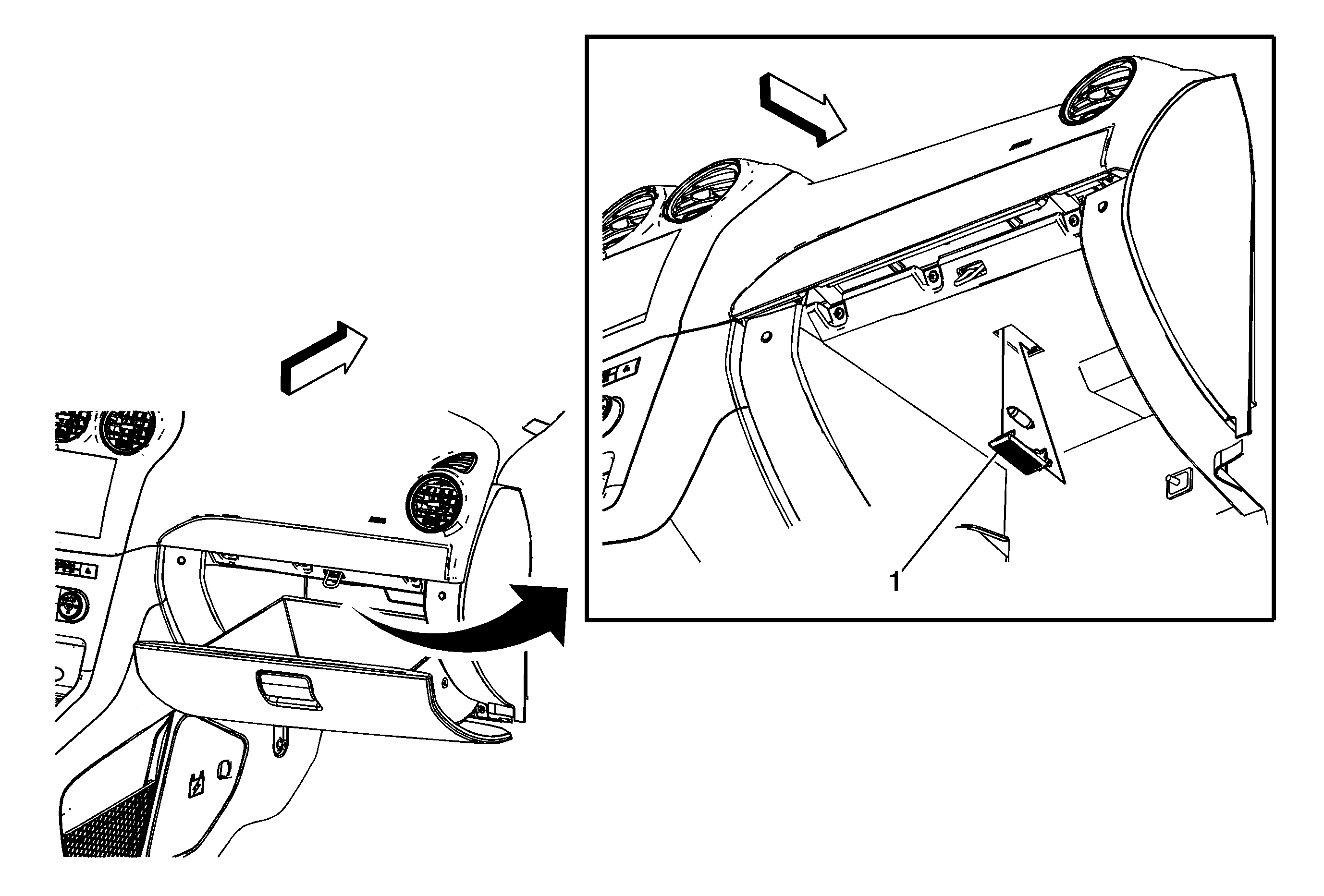 1