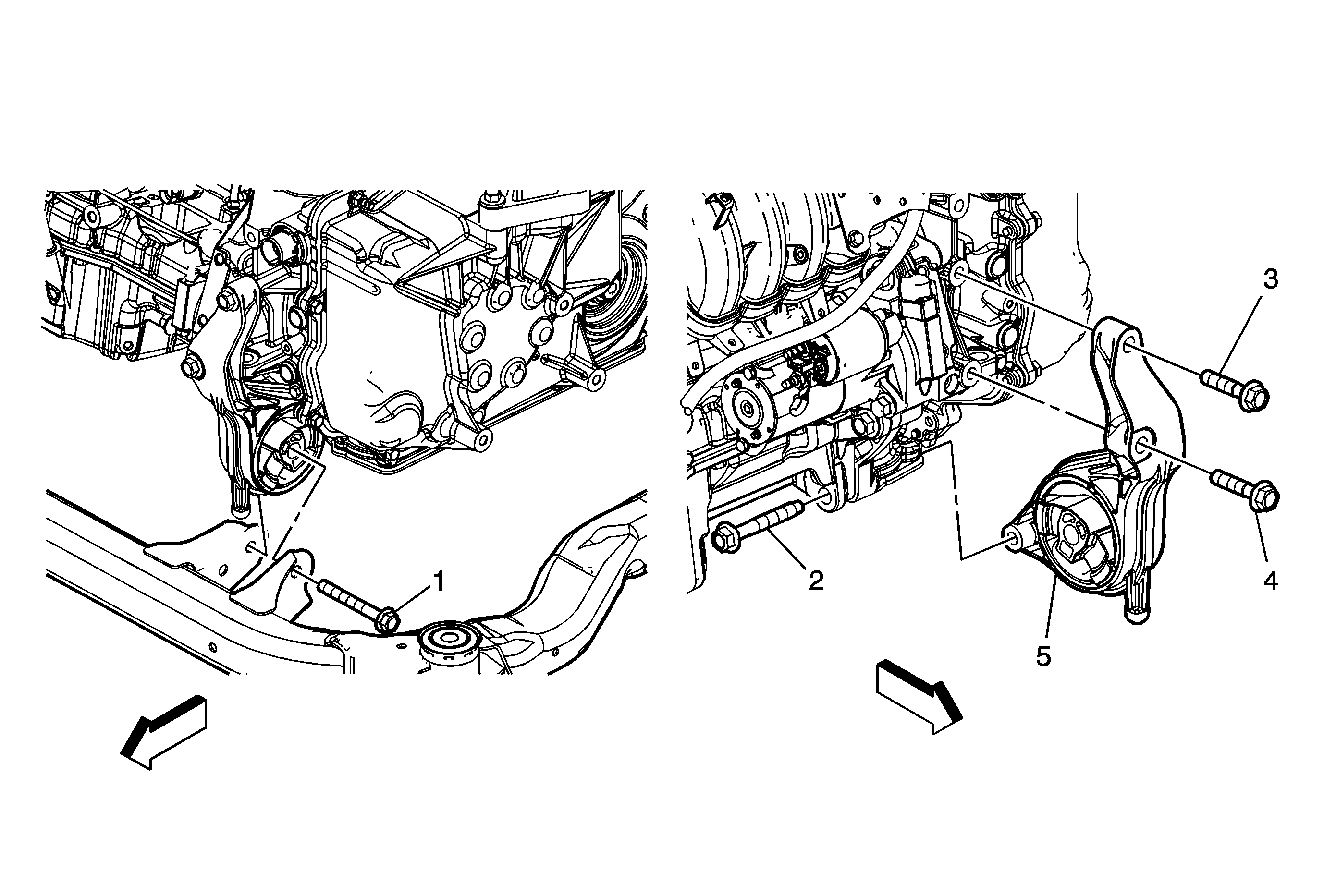 1

3

2

4

5