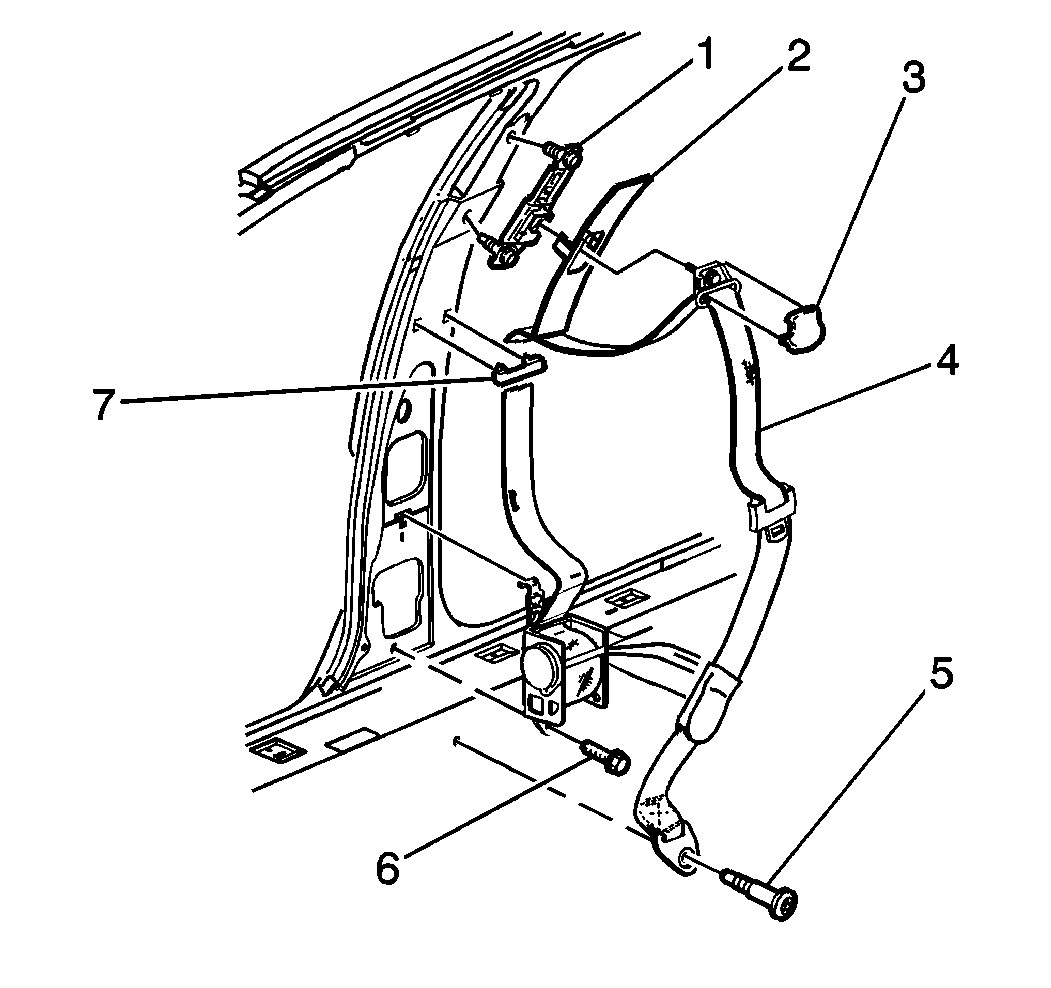 1
2
3
4
7
5
6