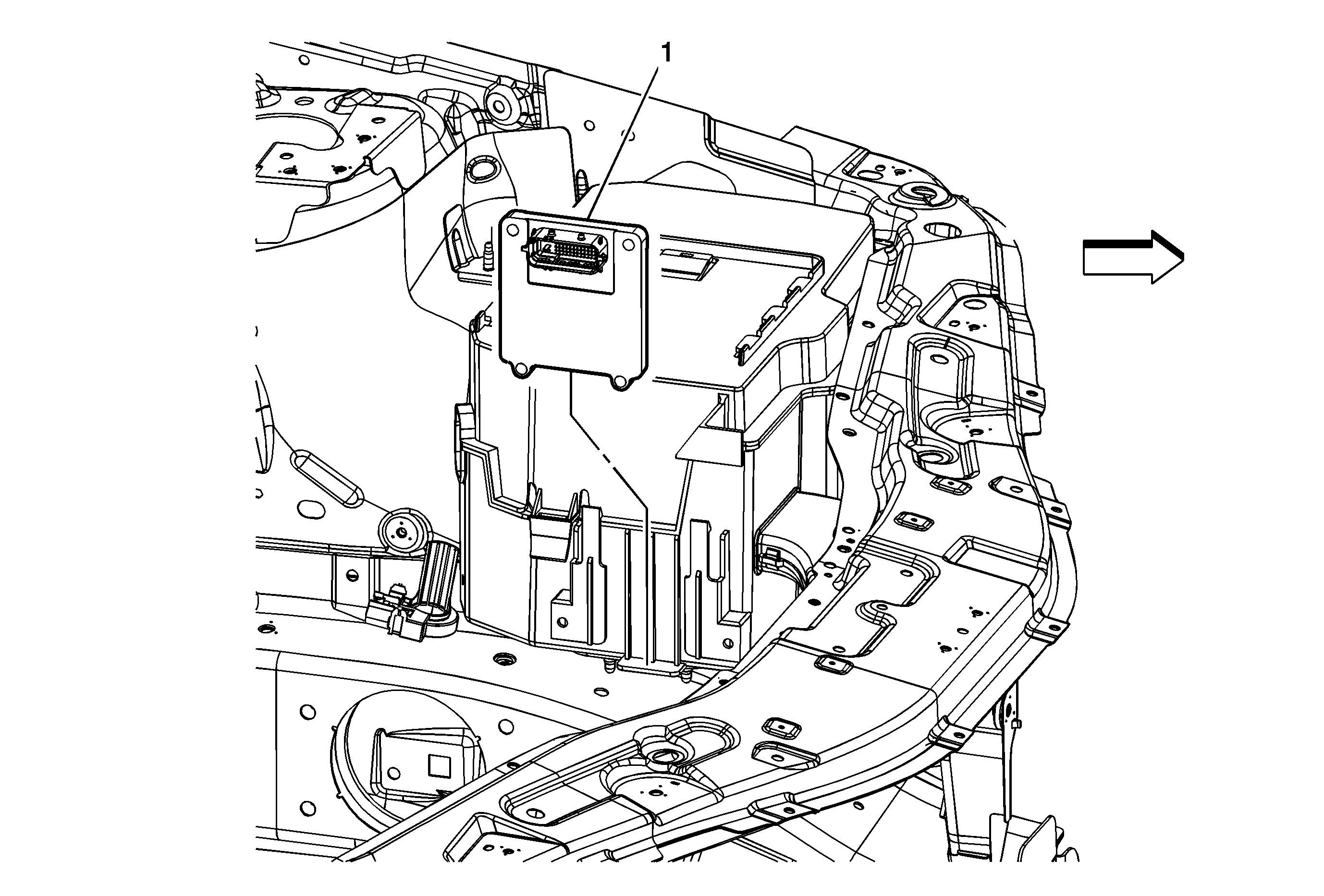 1