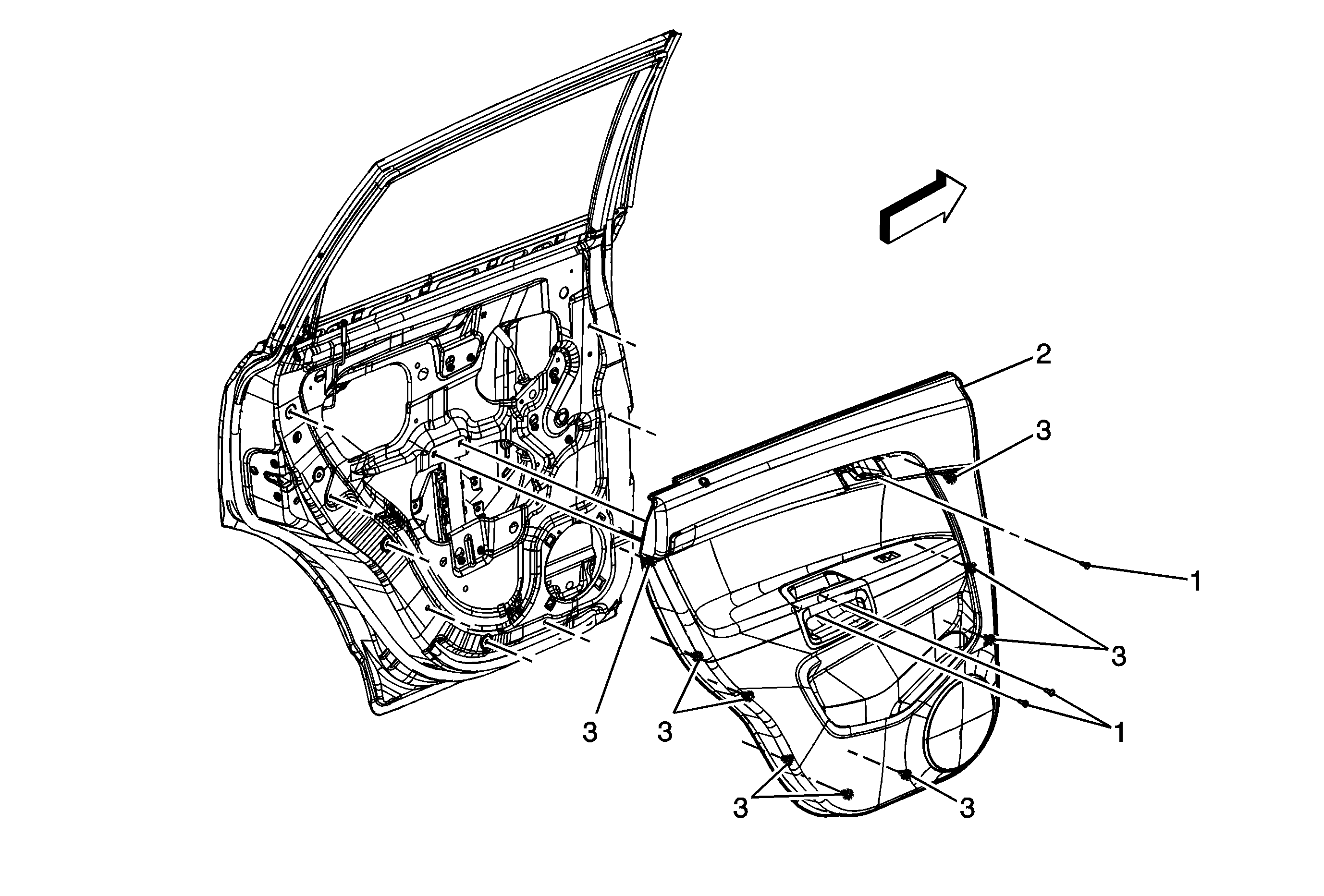 2
3
1
3
3
3
1
3
3