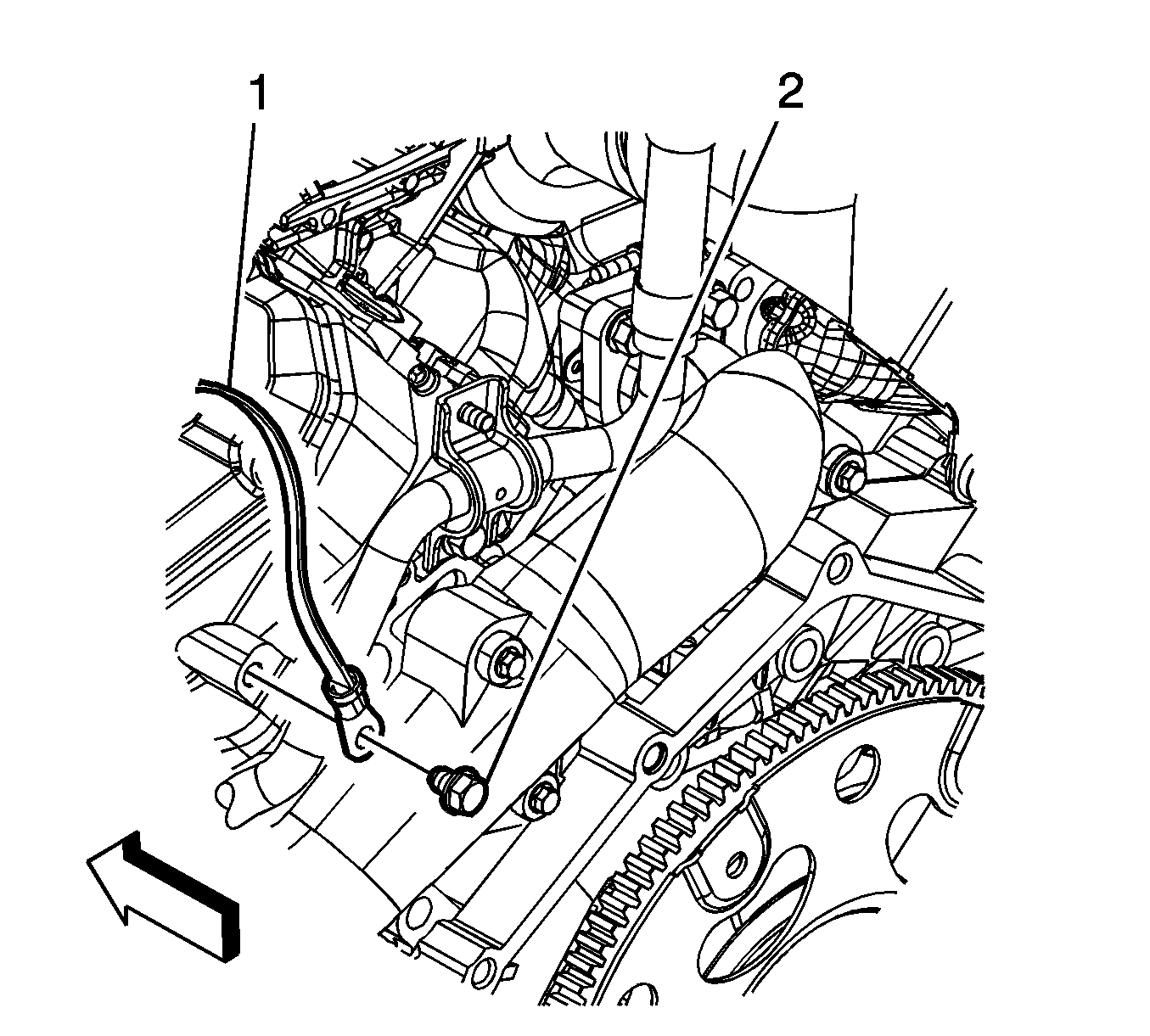 1
2