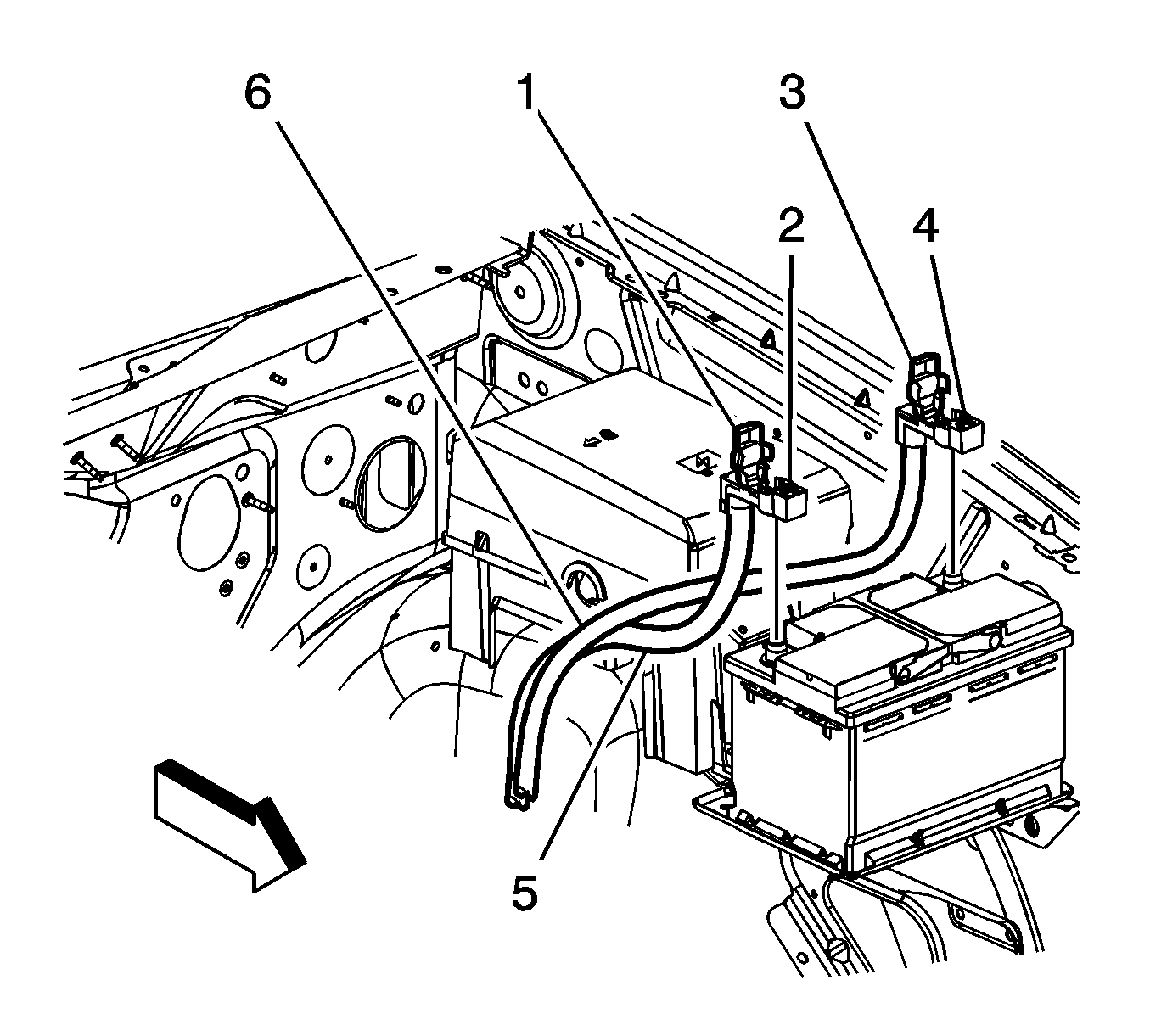 6
1
3
2
4
5