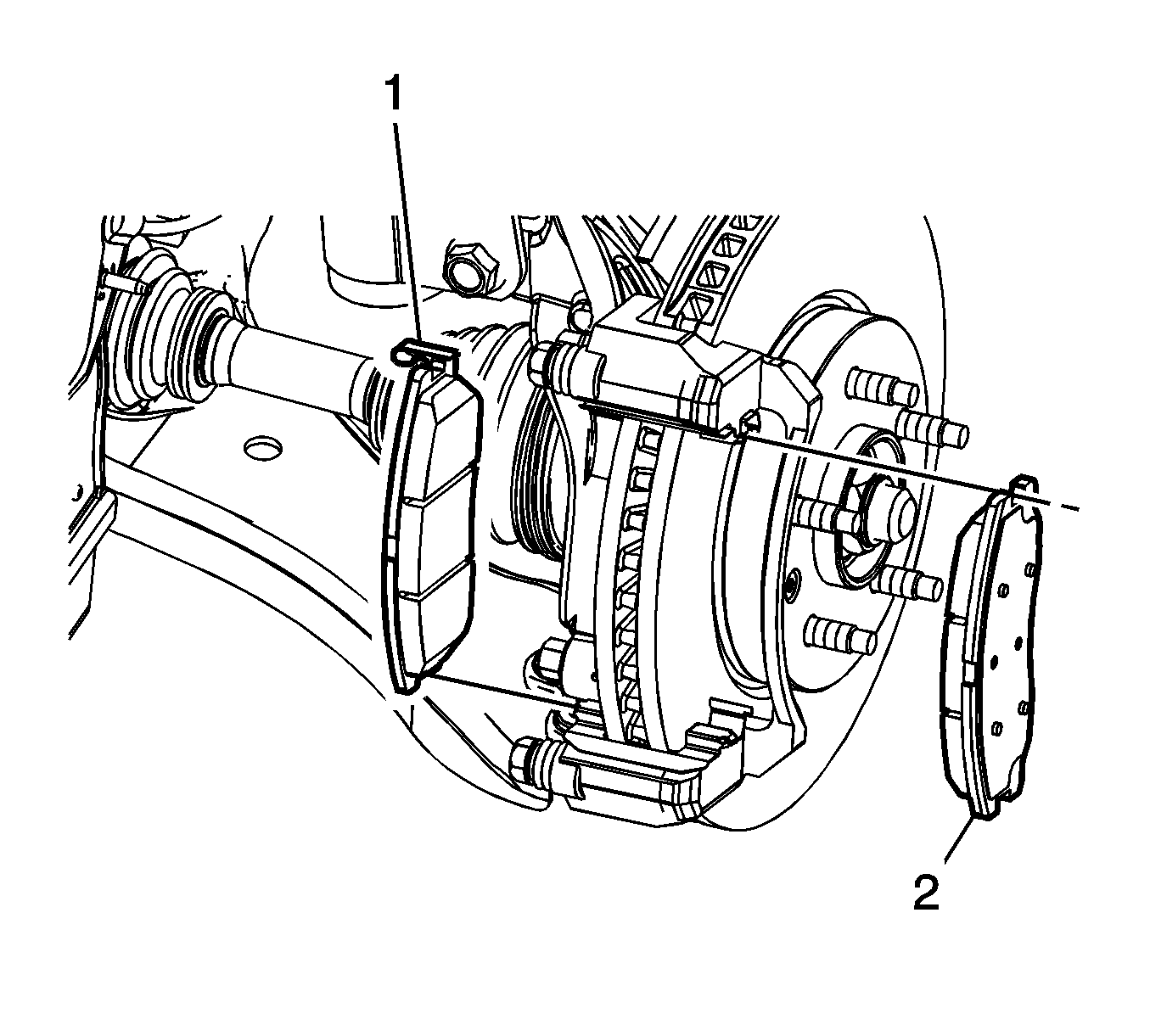 1

2