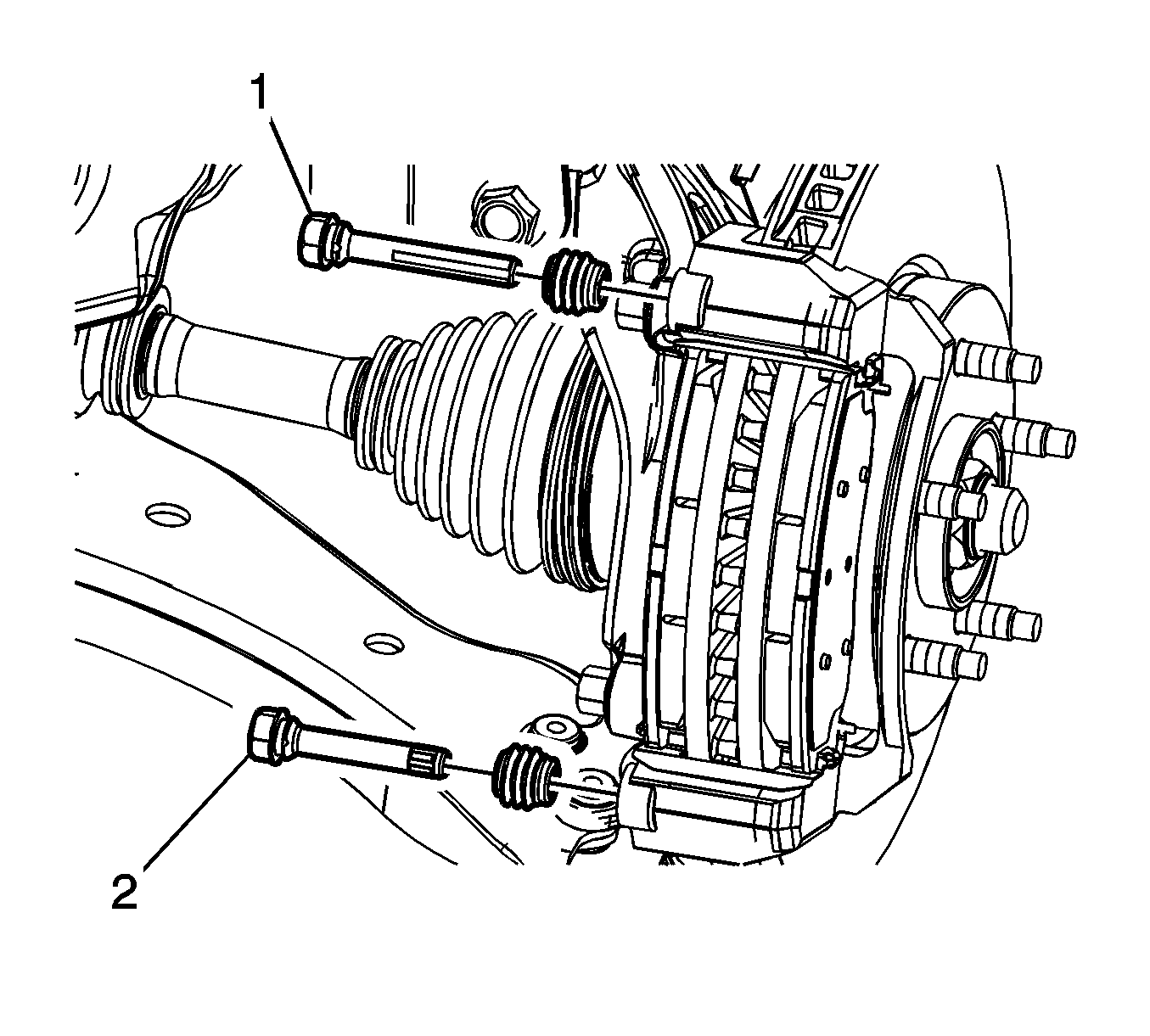 1

2