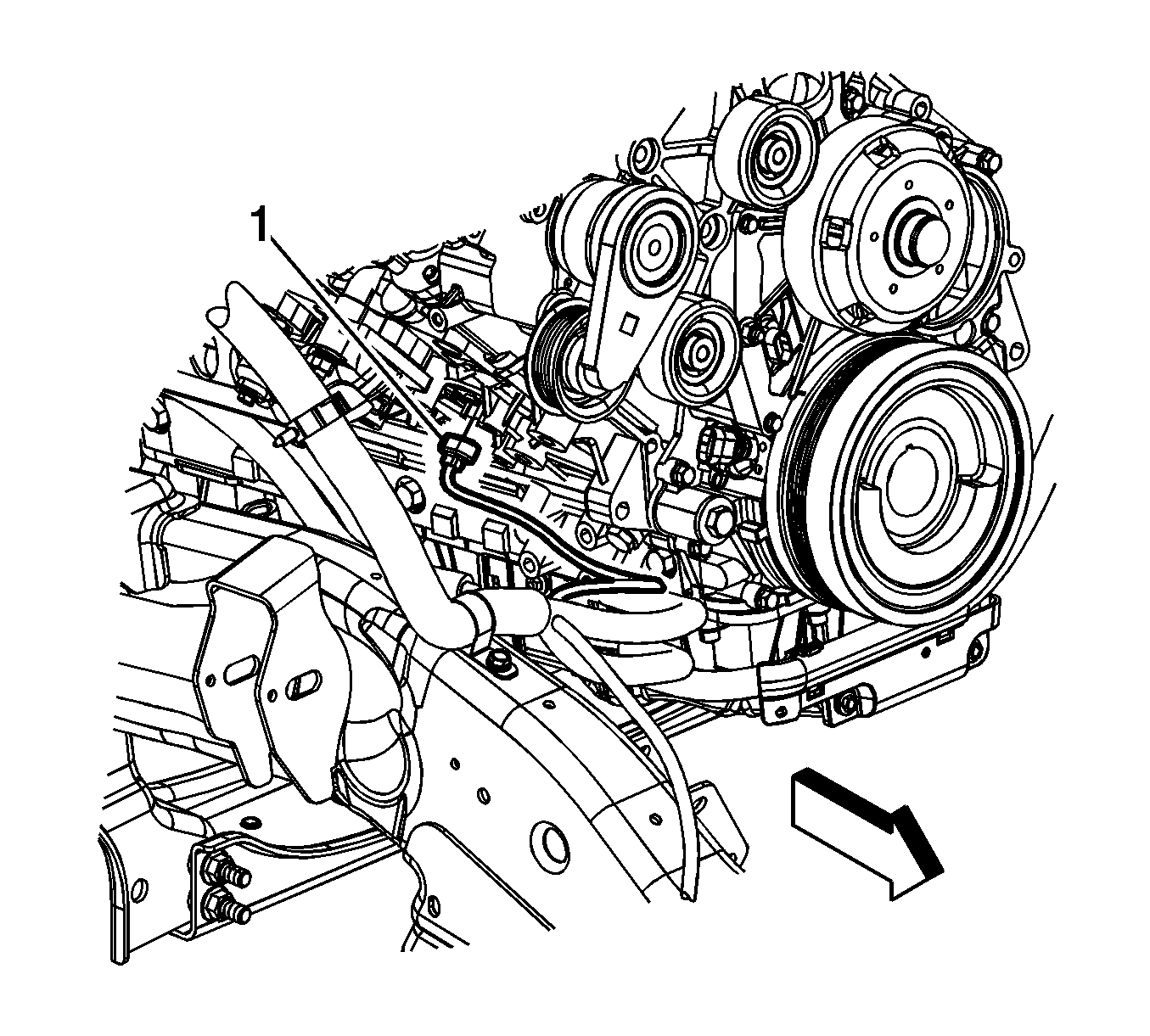 1