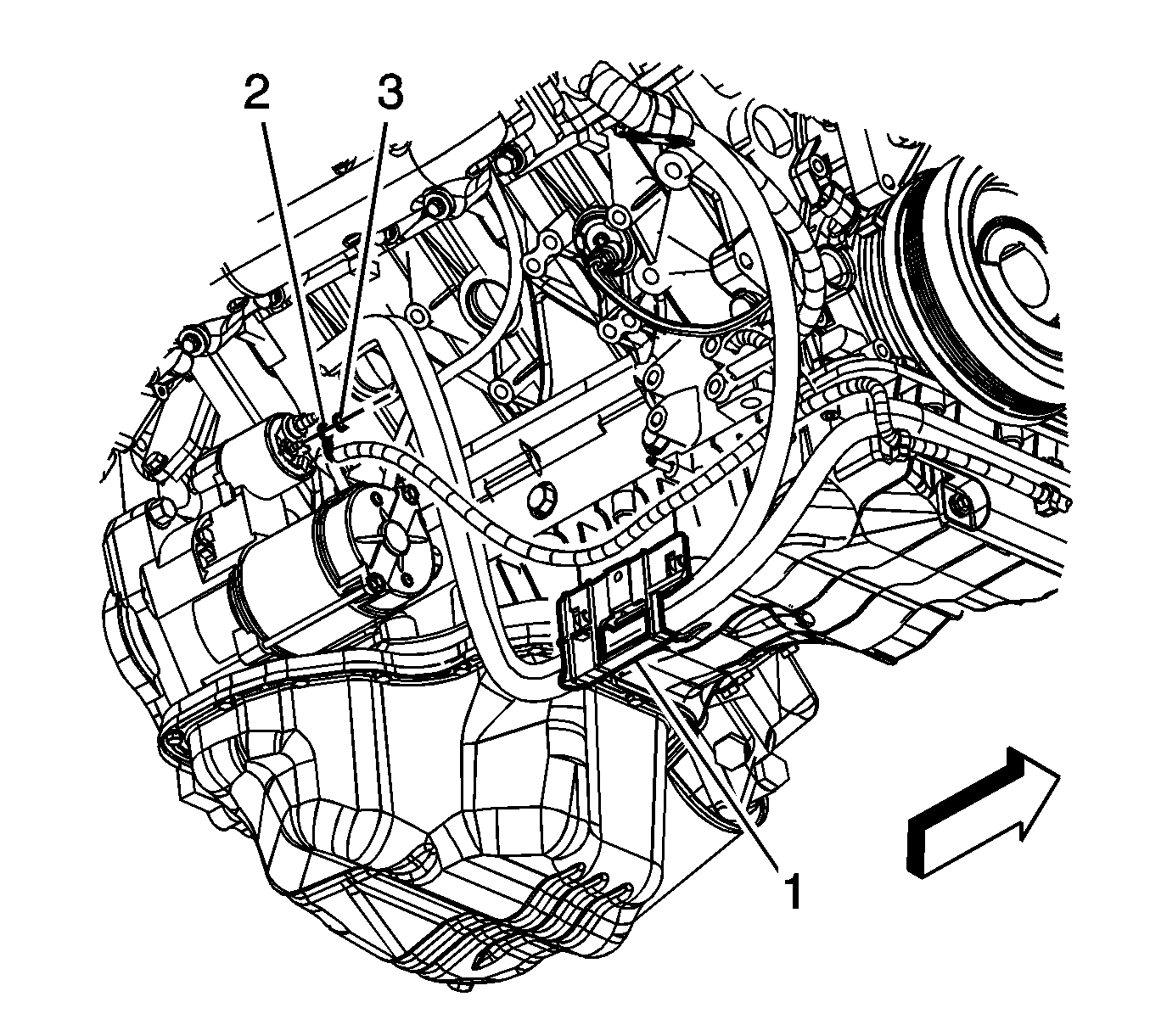 2
3
1