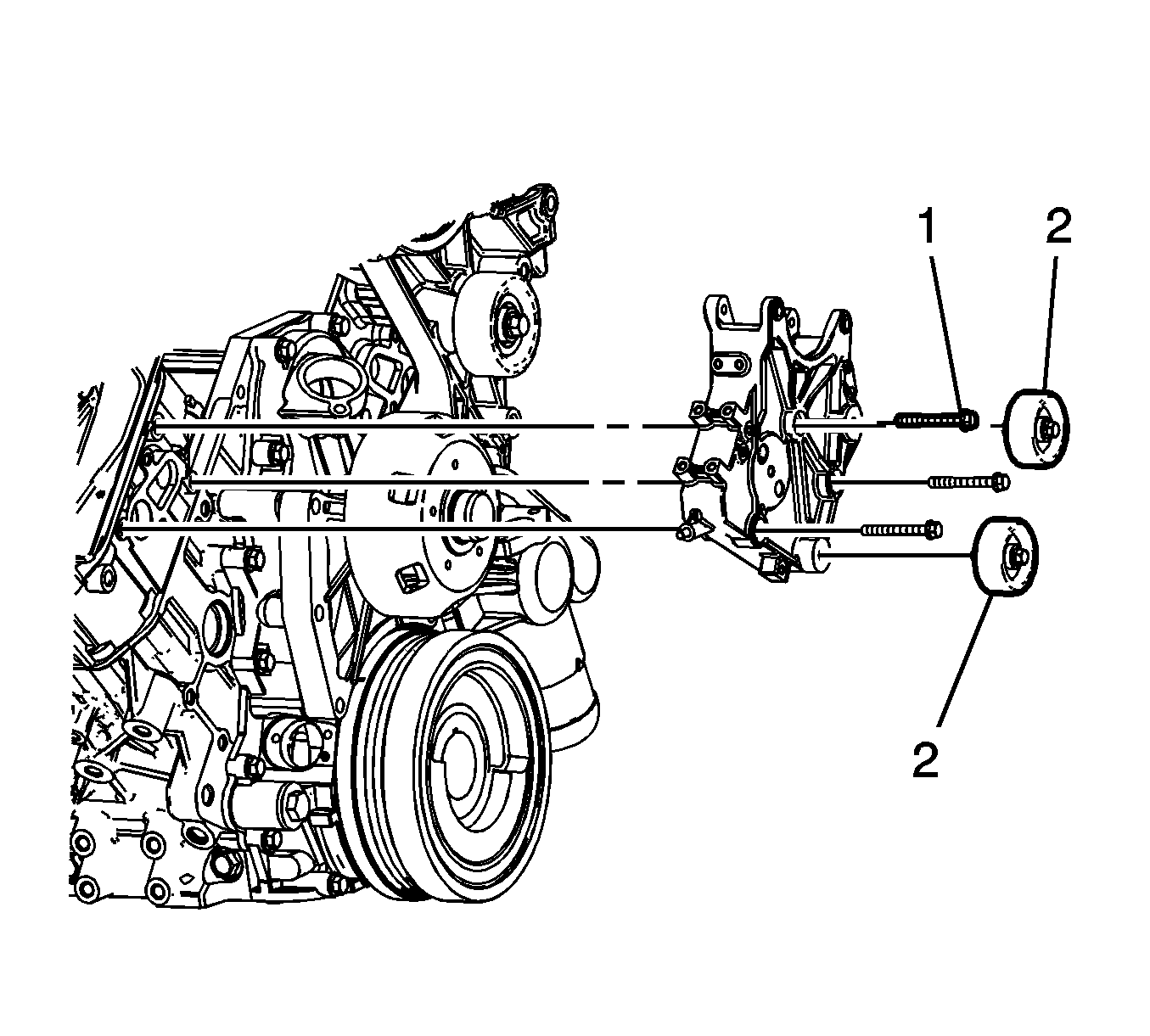 1
2
2