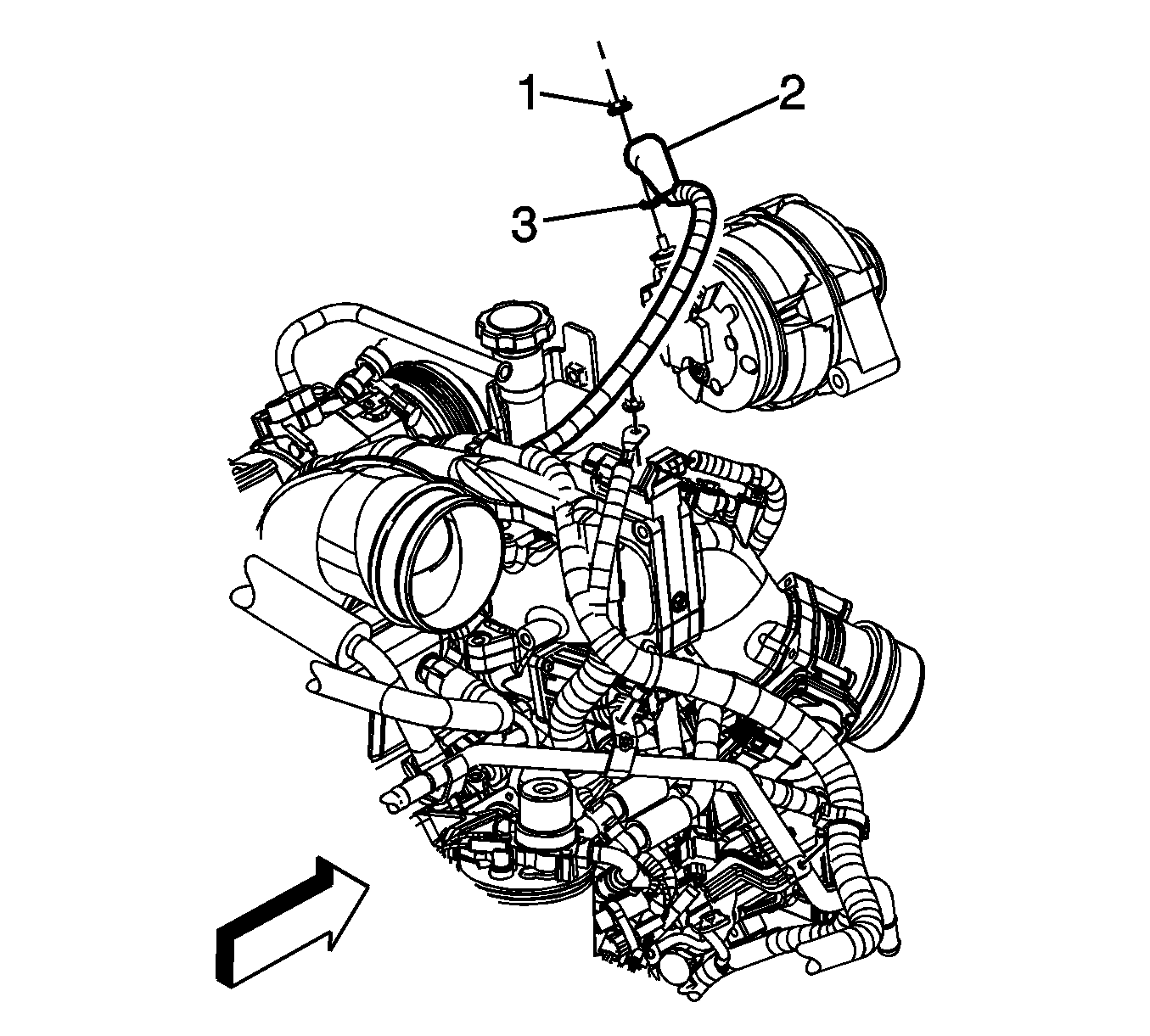 1
2
3