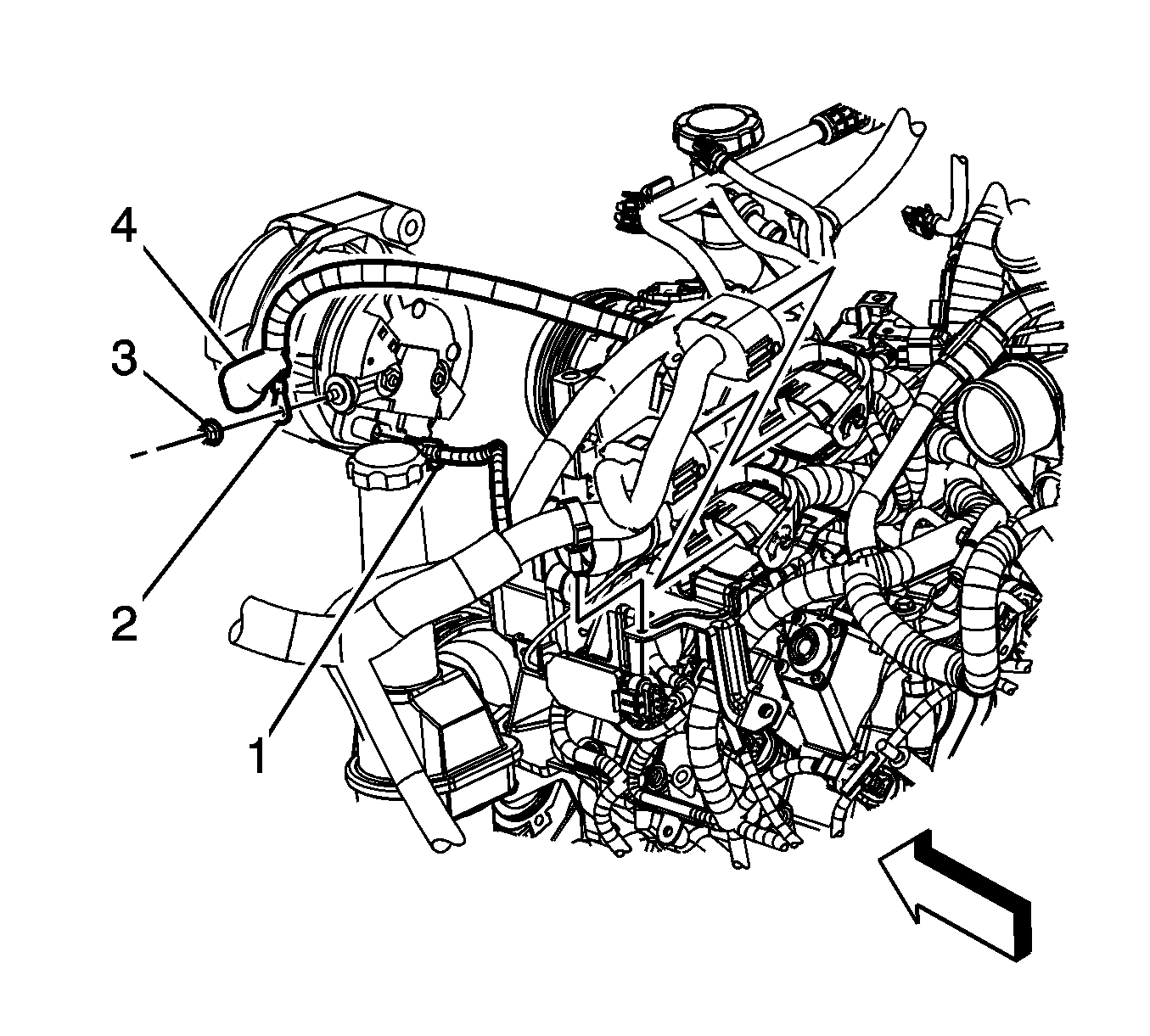 4
3
2
1