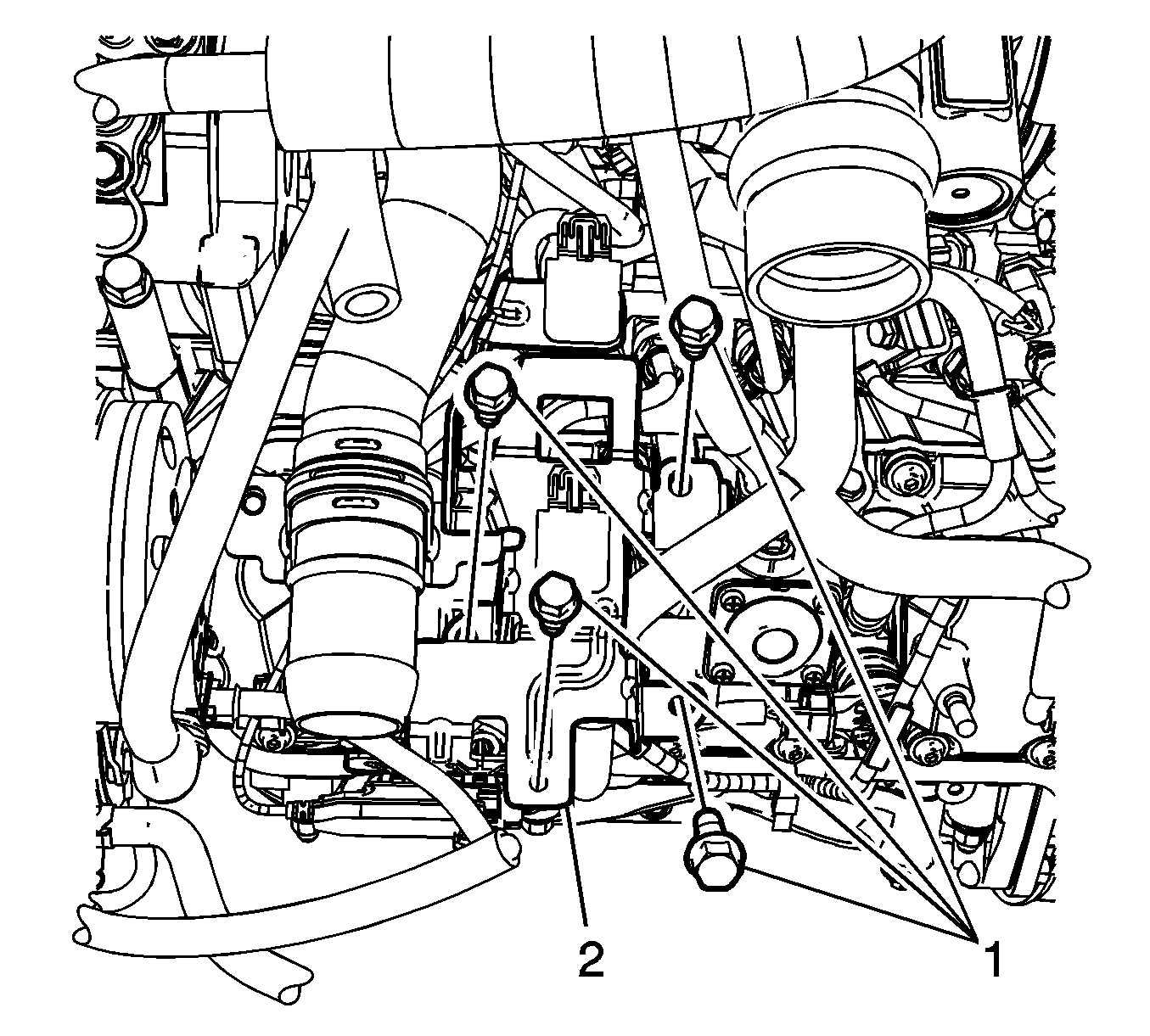 2
1