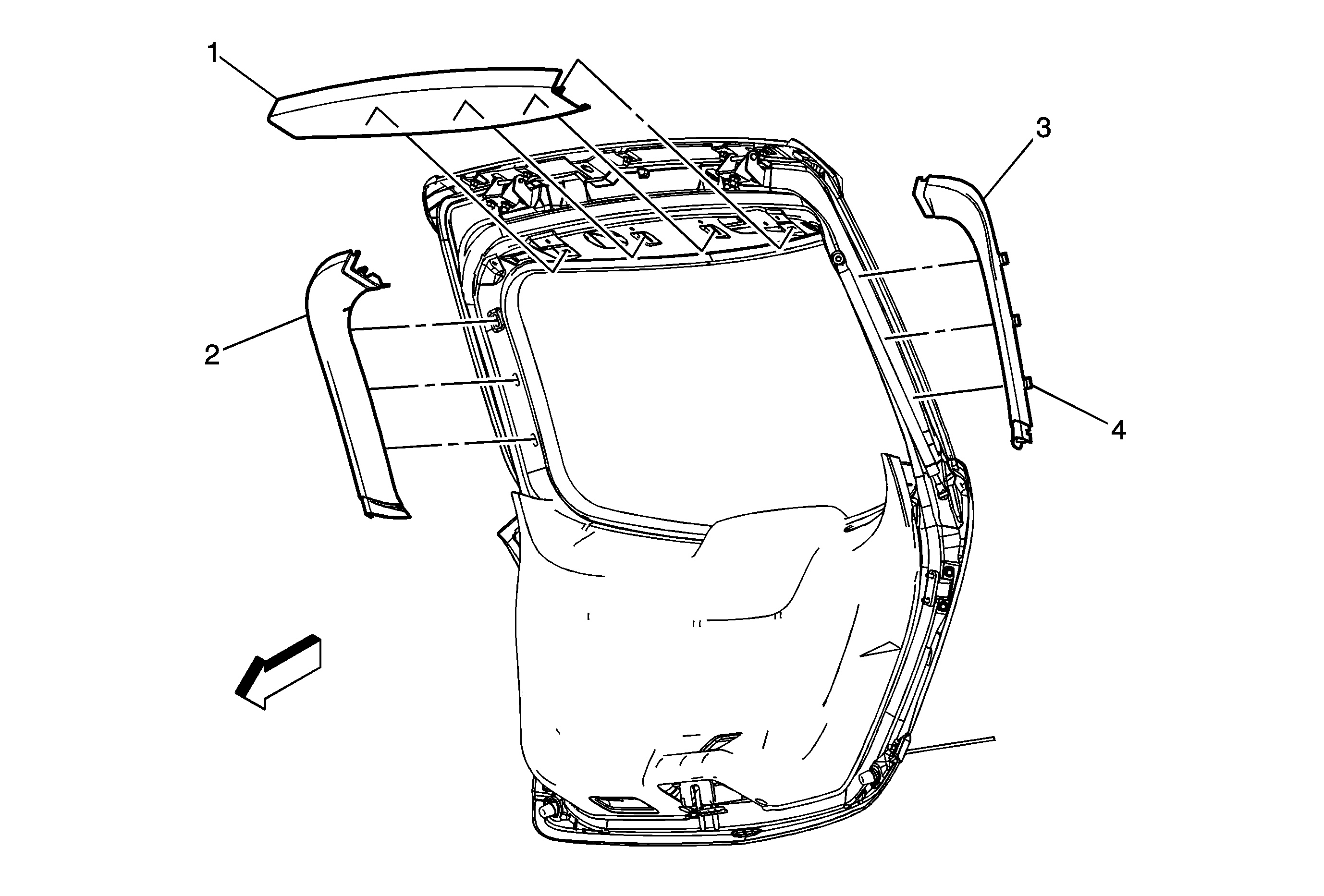 1
3
2
4