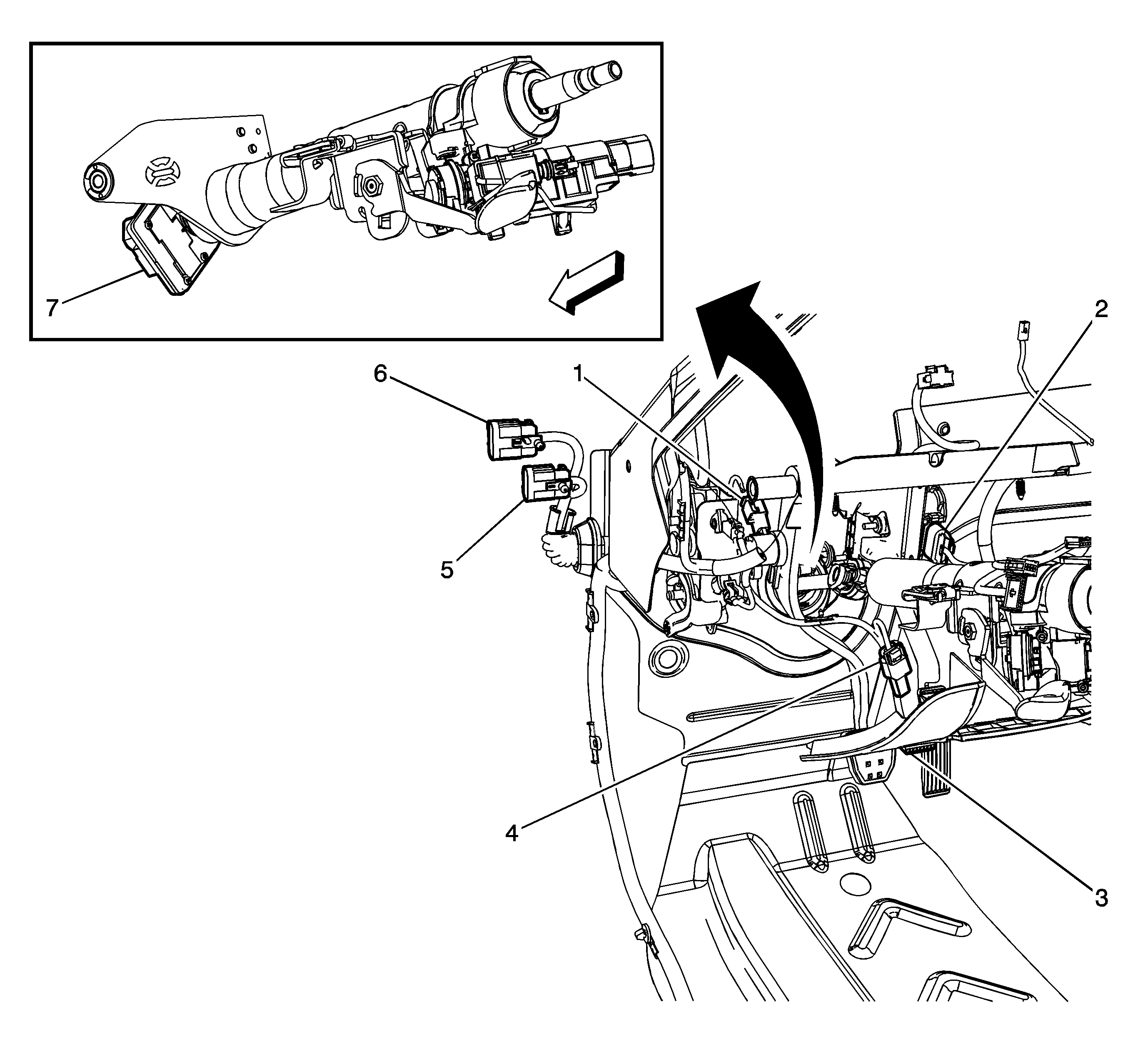 7
2
6
1
5
4
3