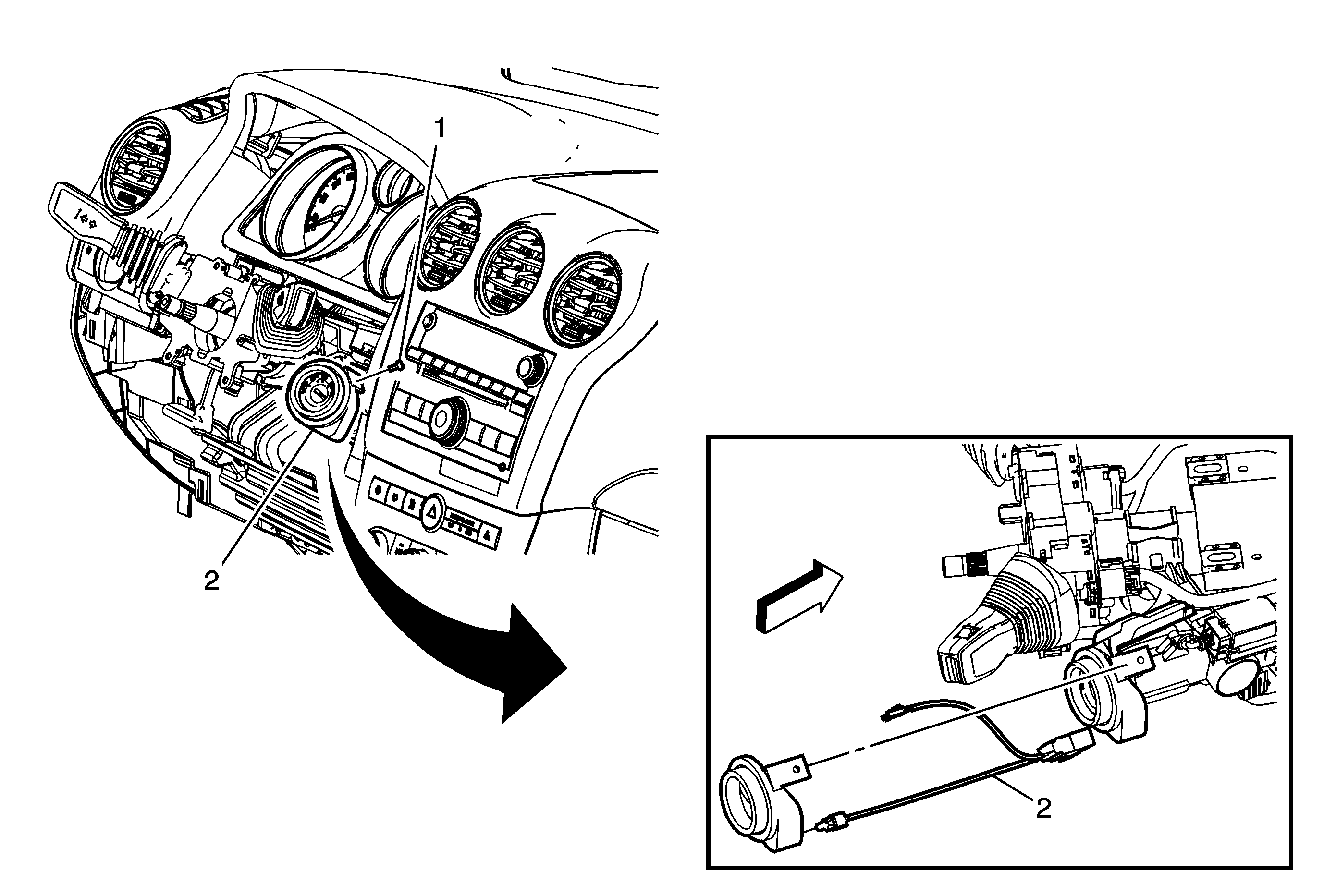 1
2
2