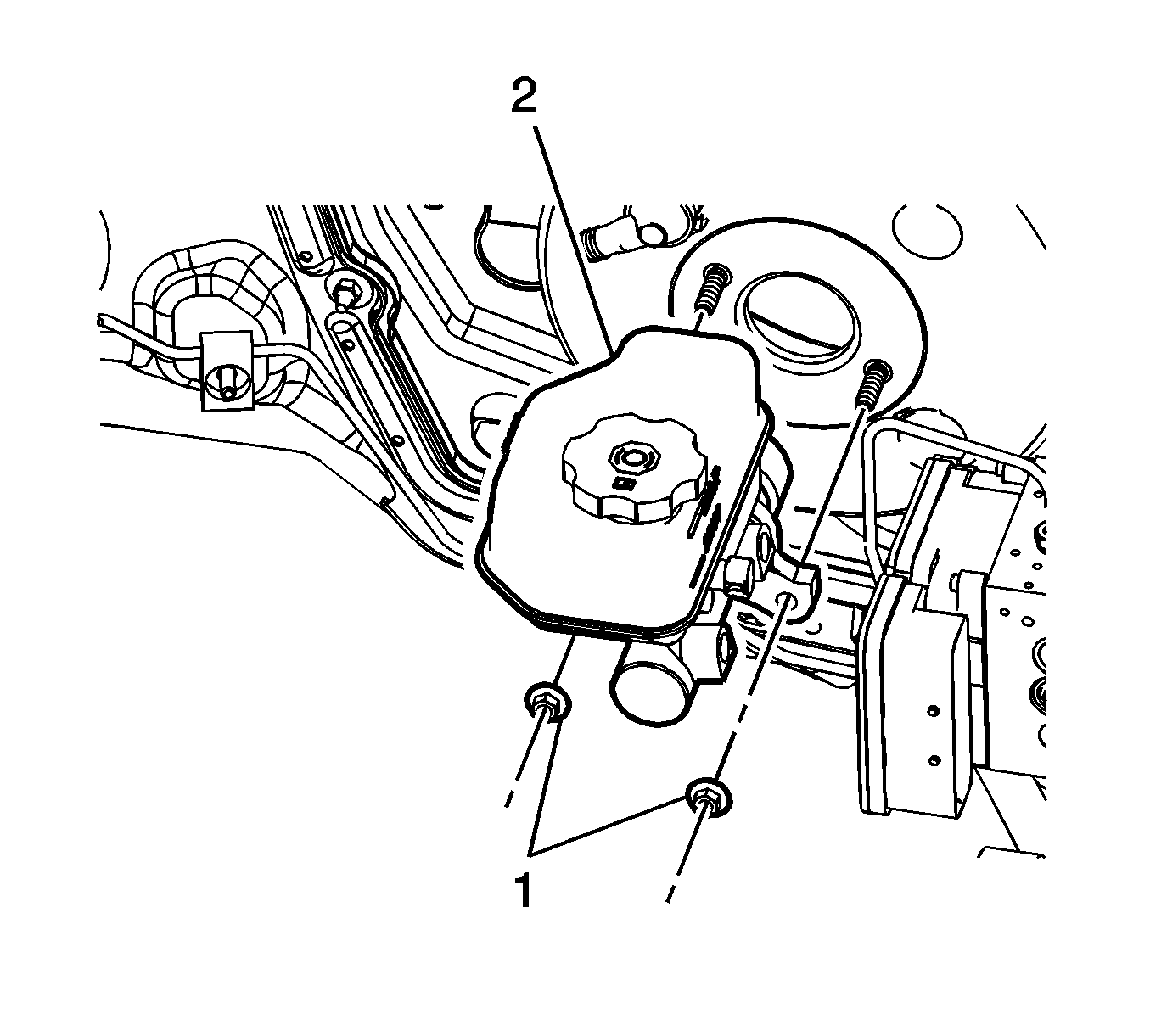 2

1