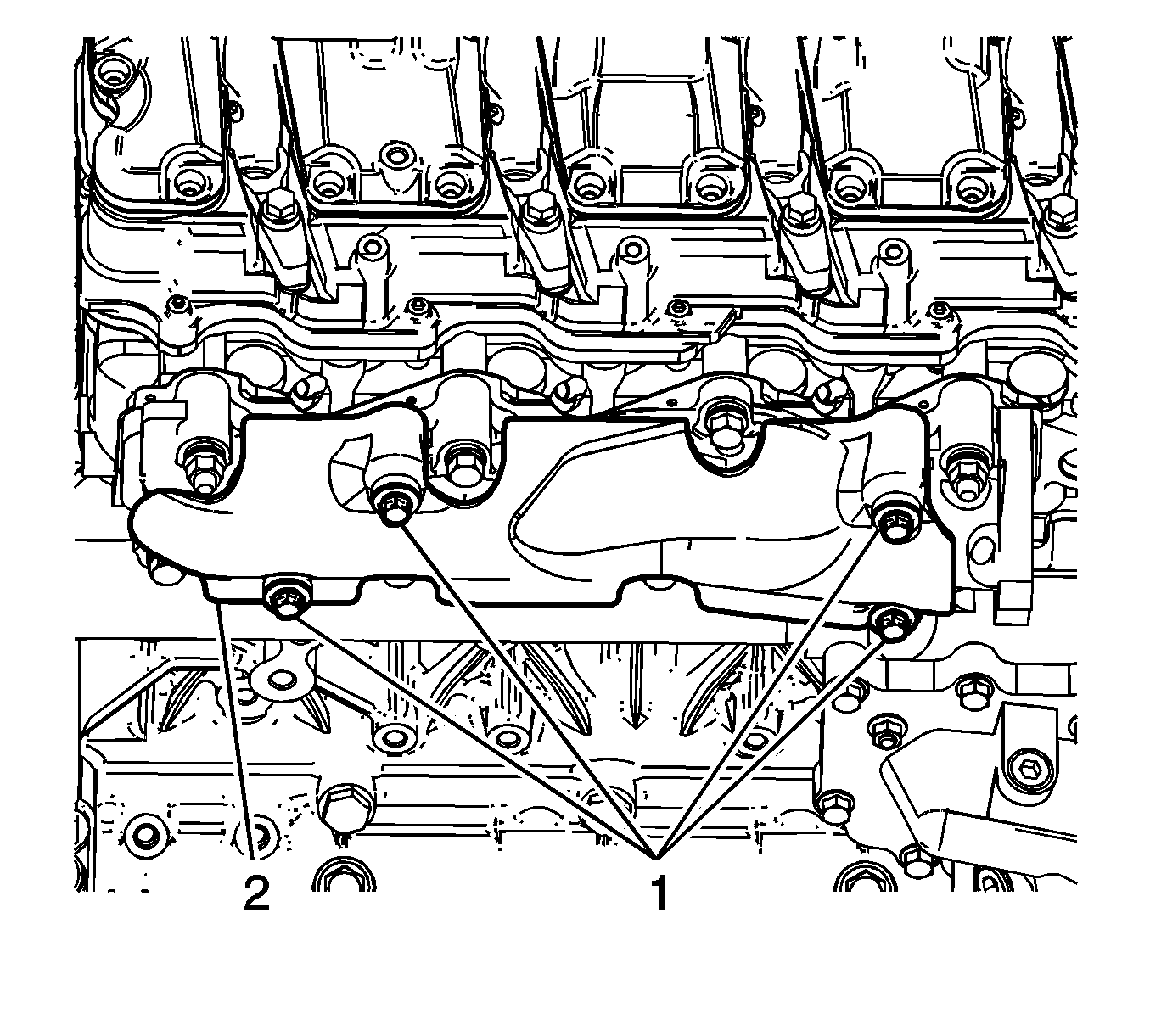 2
1