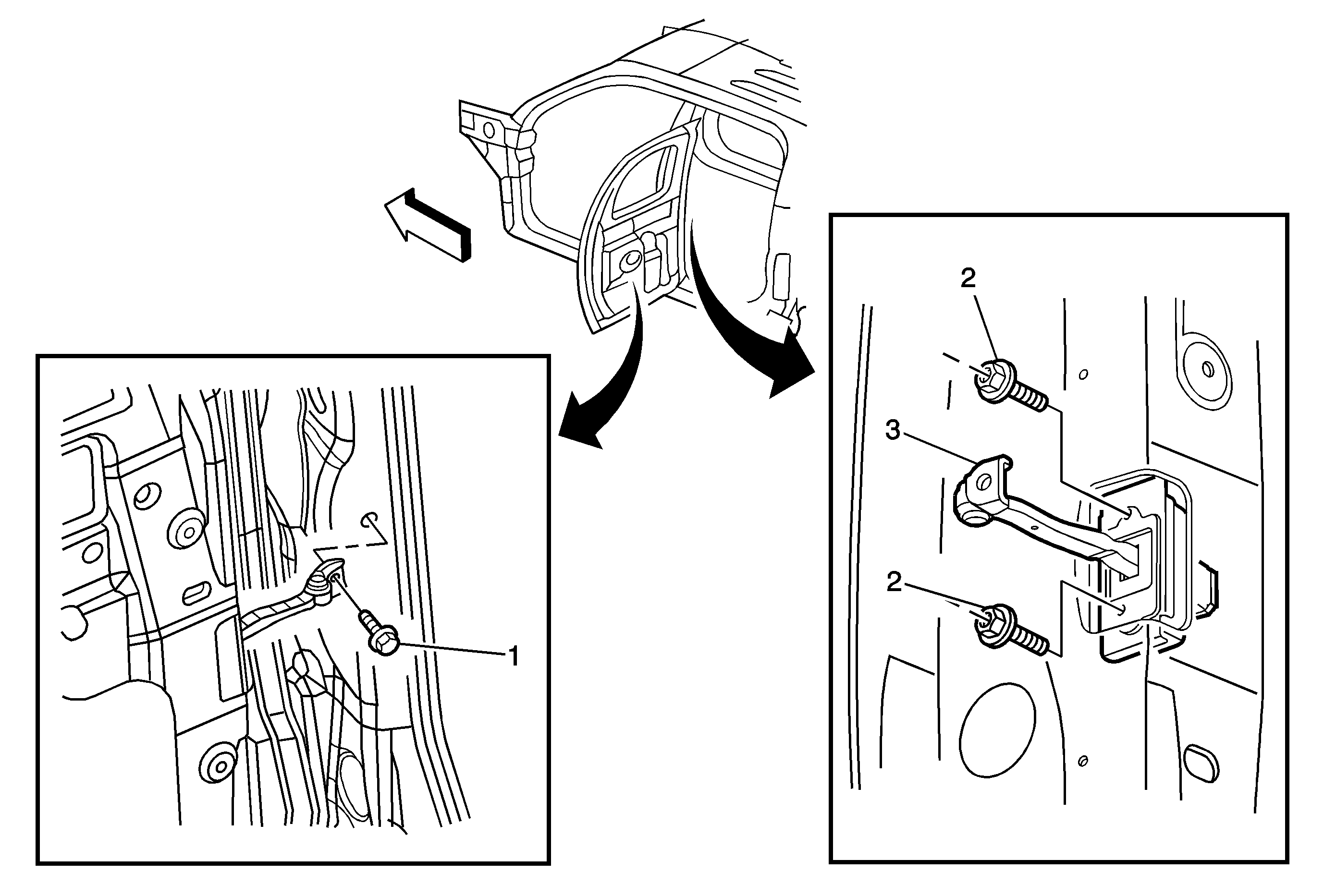 1

2

3

2