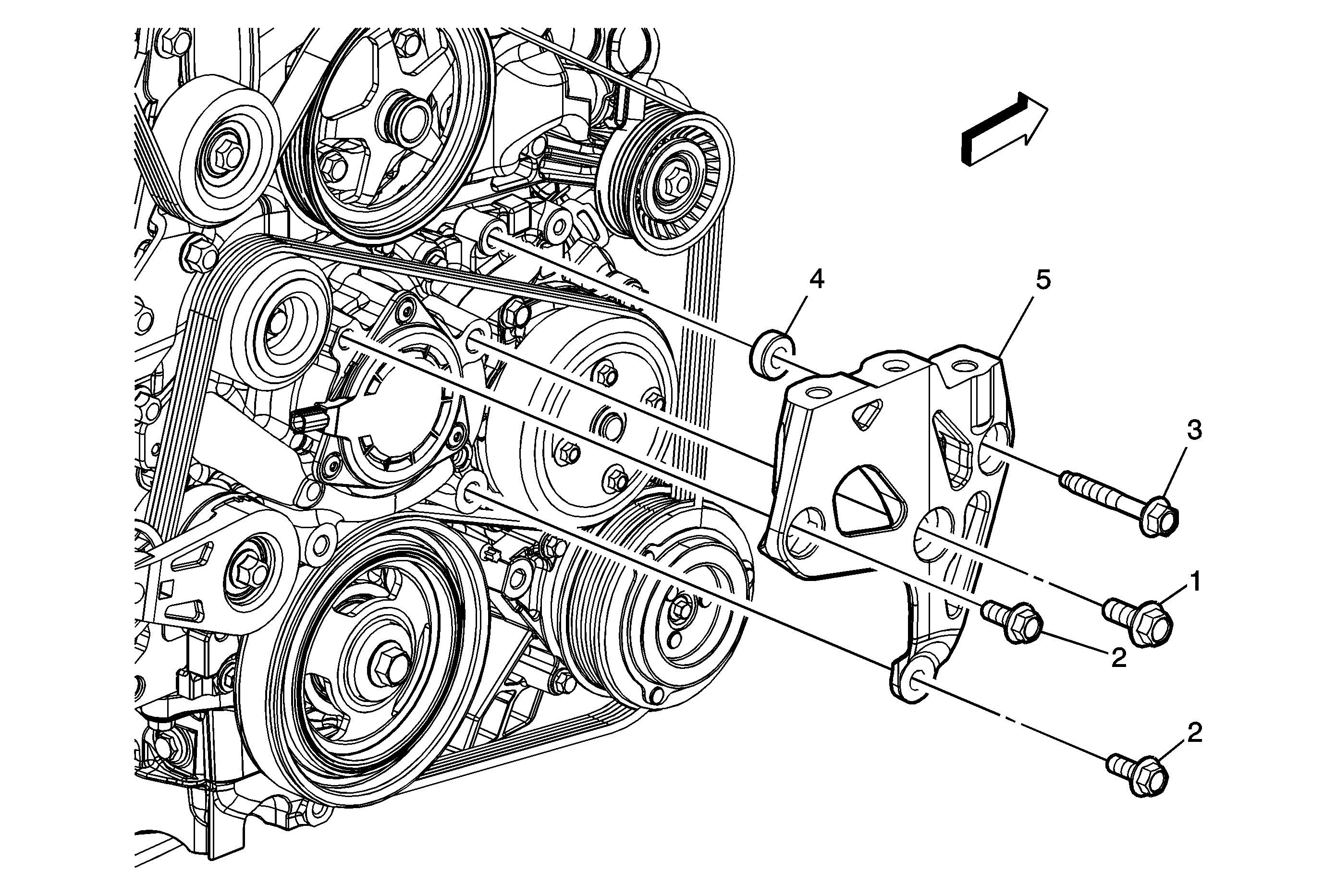 4
5
3
1
2
2