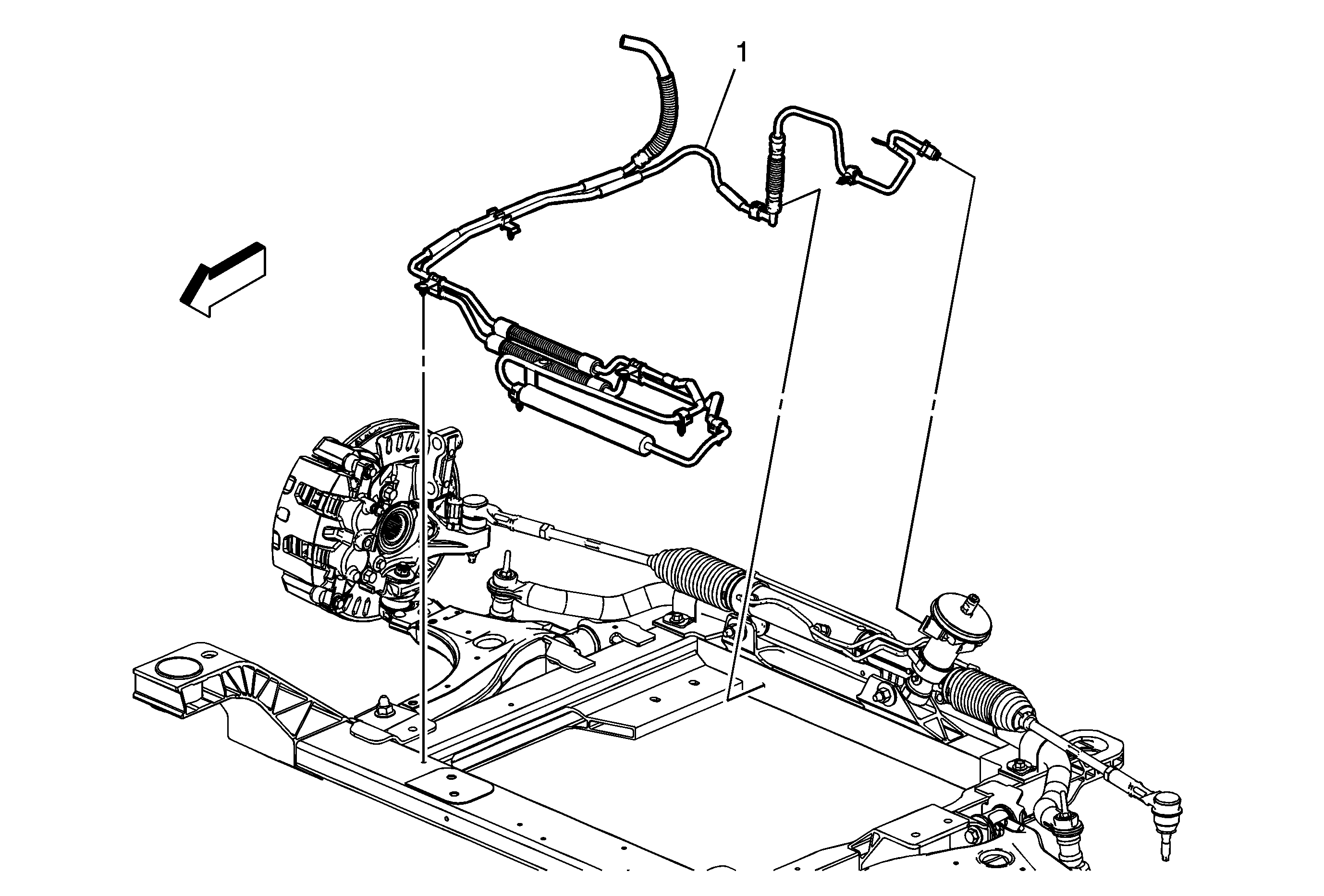 1