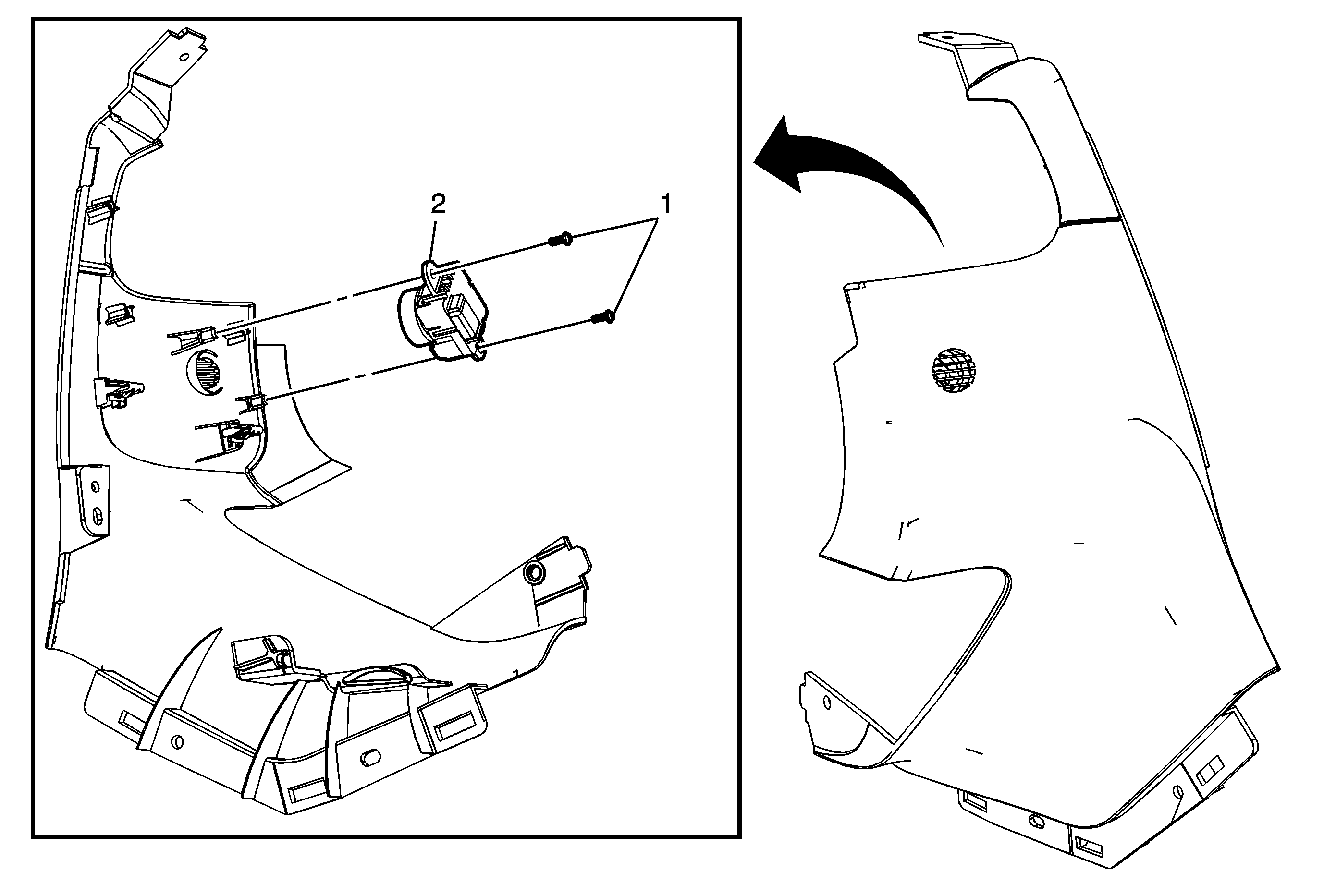 2
1