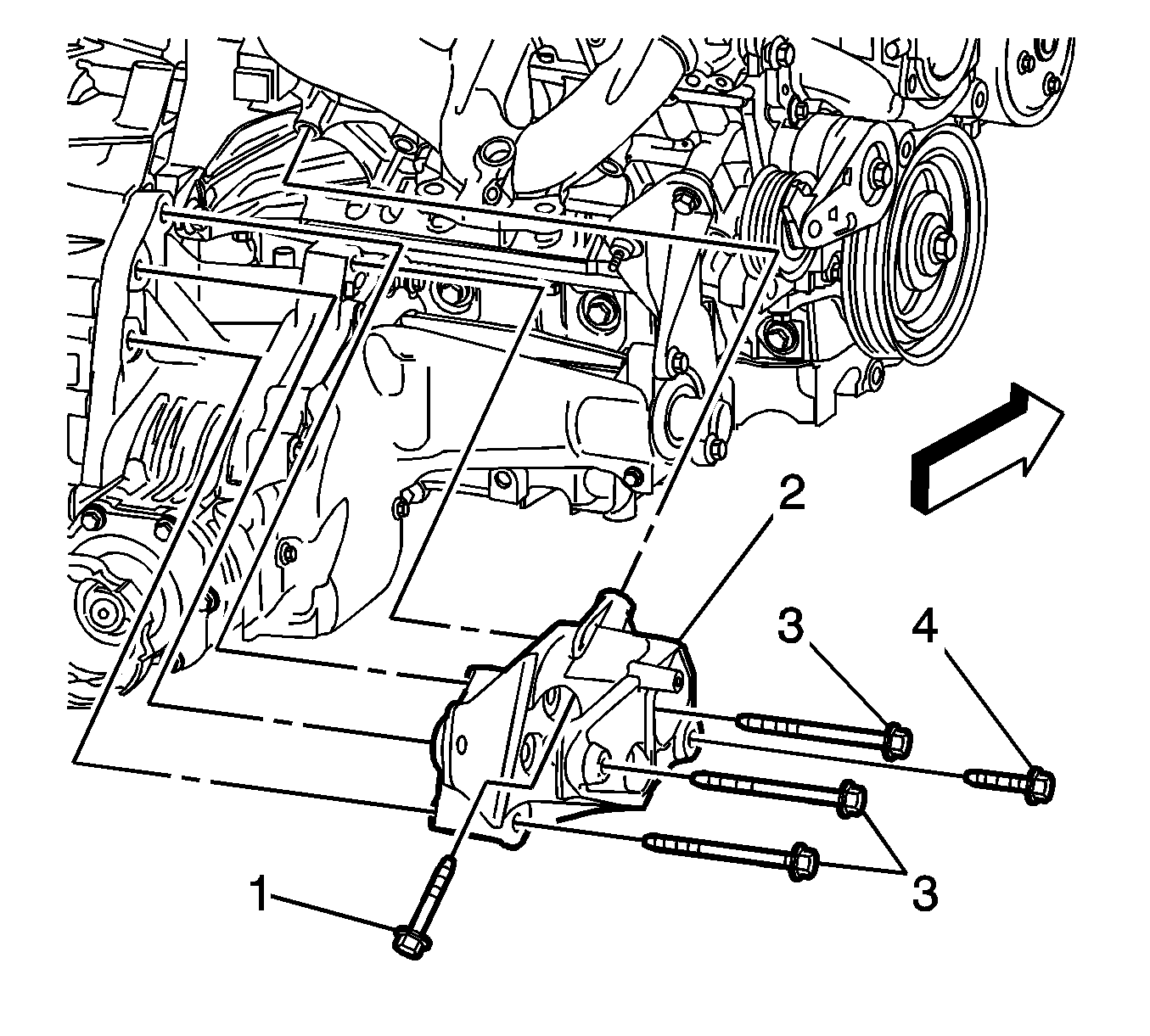 2
3
4
3
1