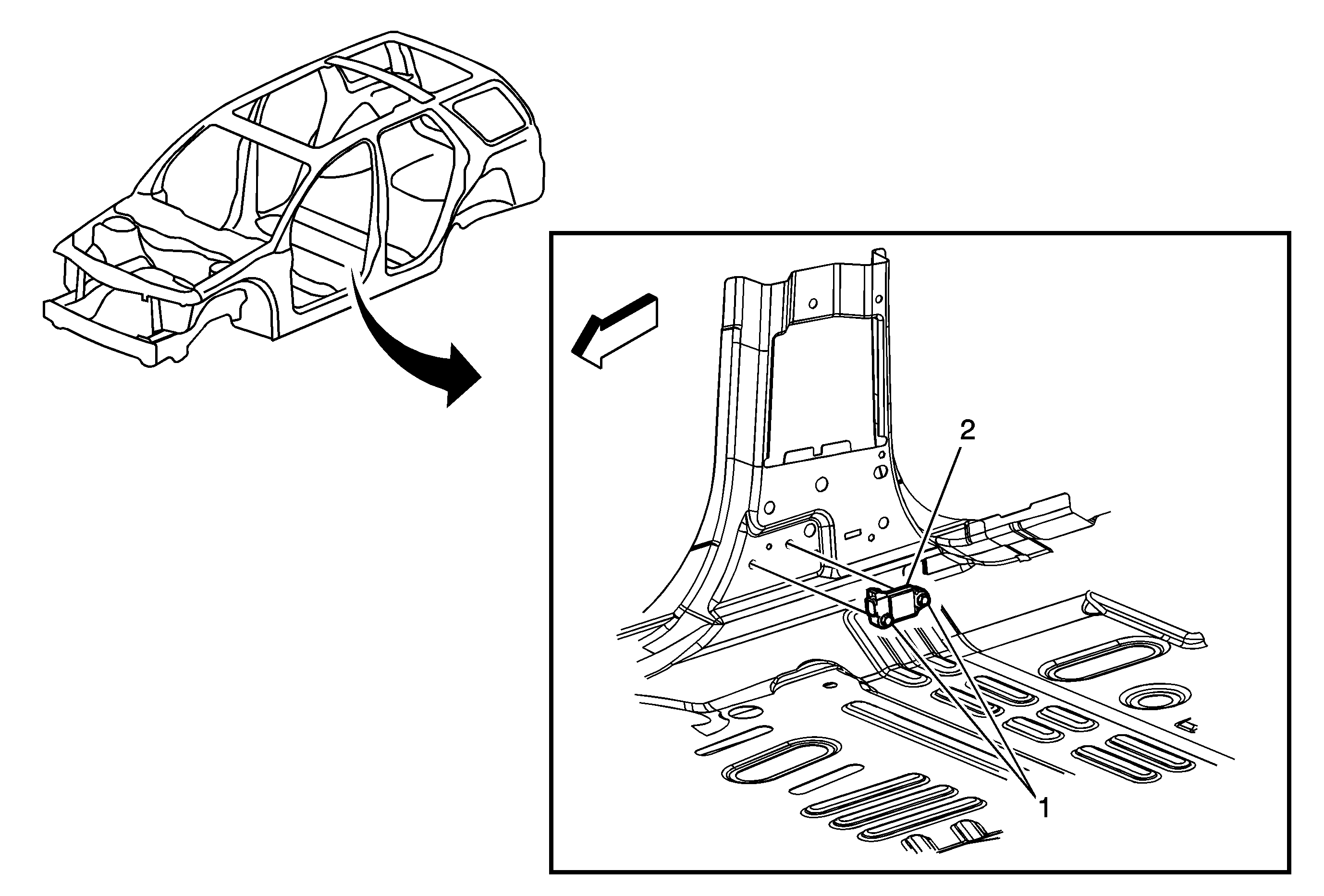 2

1