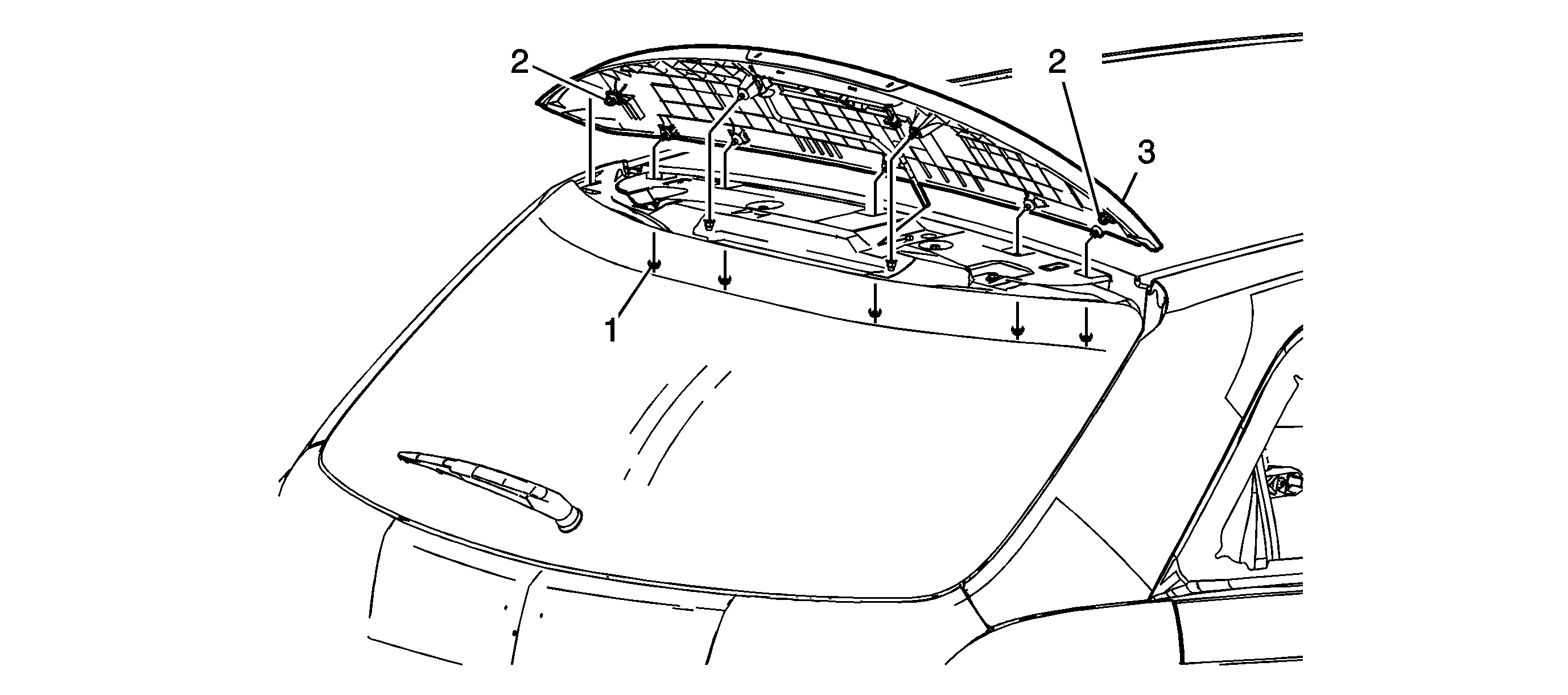 2
2
3
1