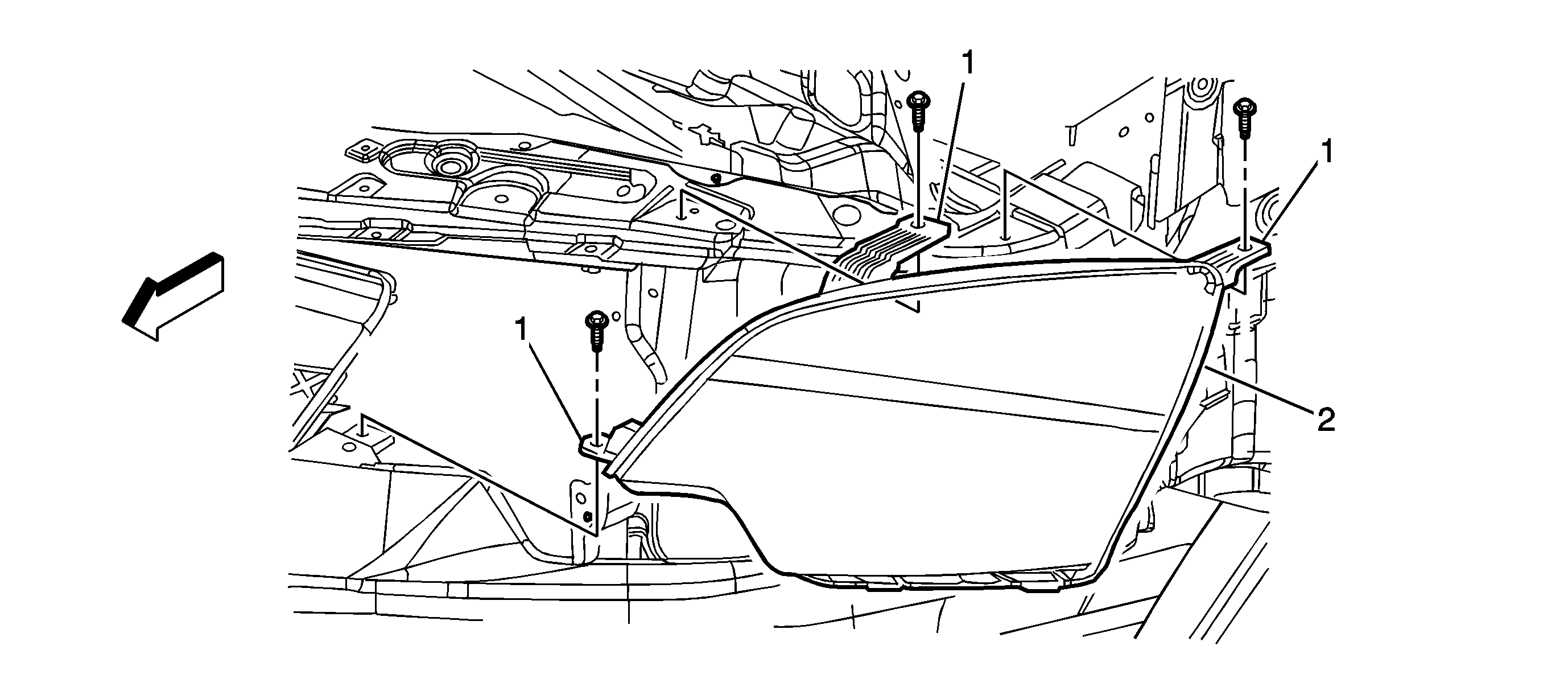 1
1
1
2