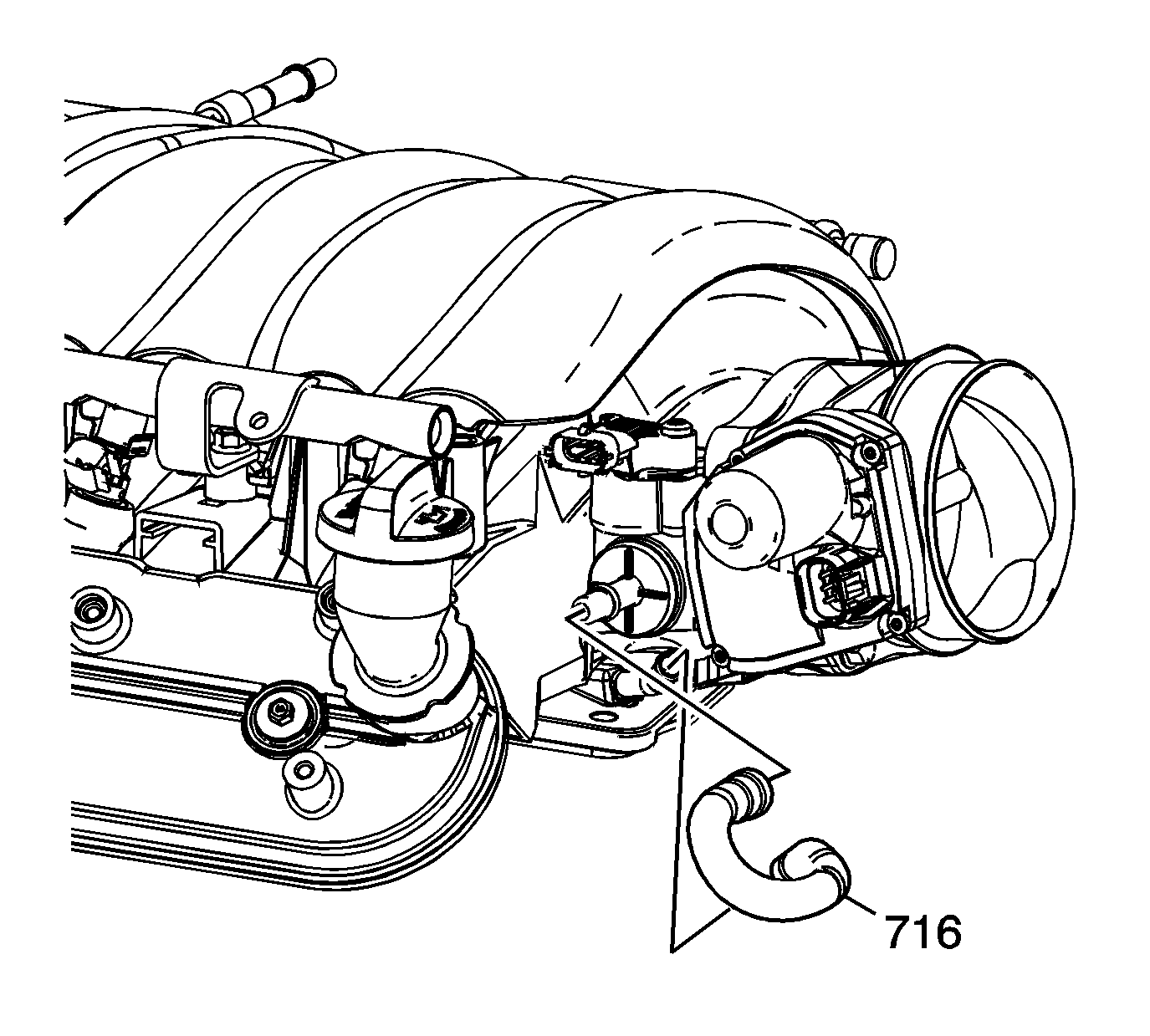 716