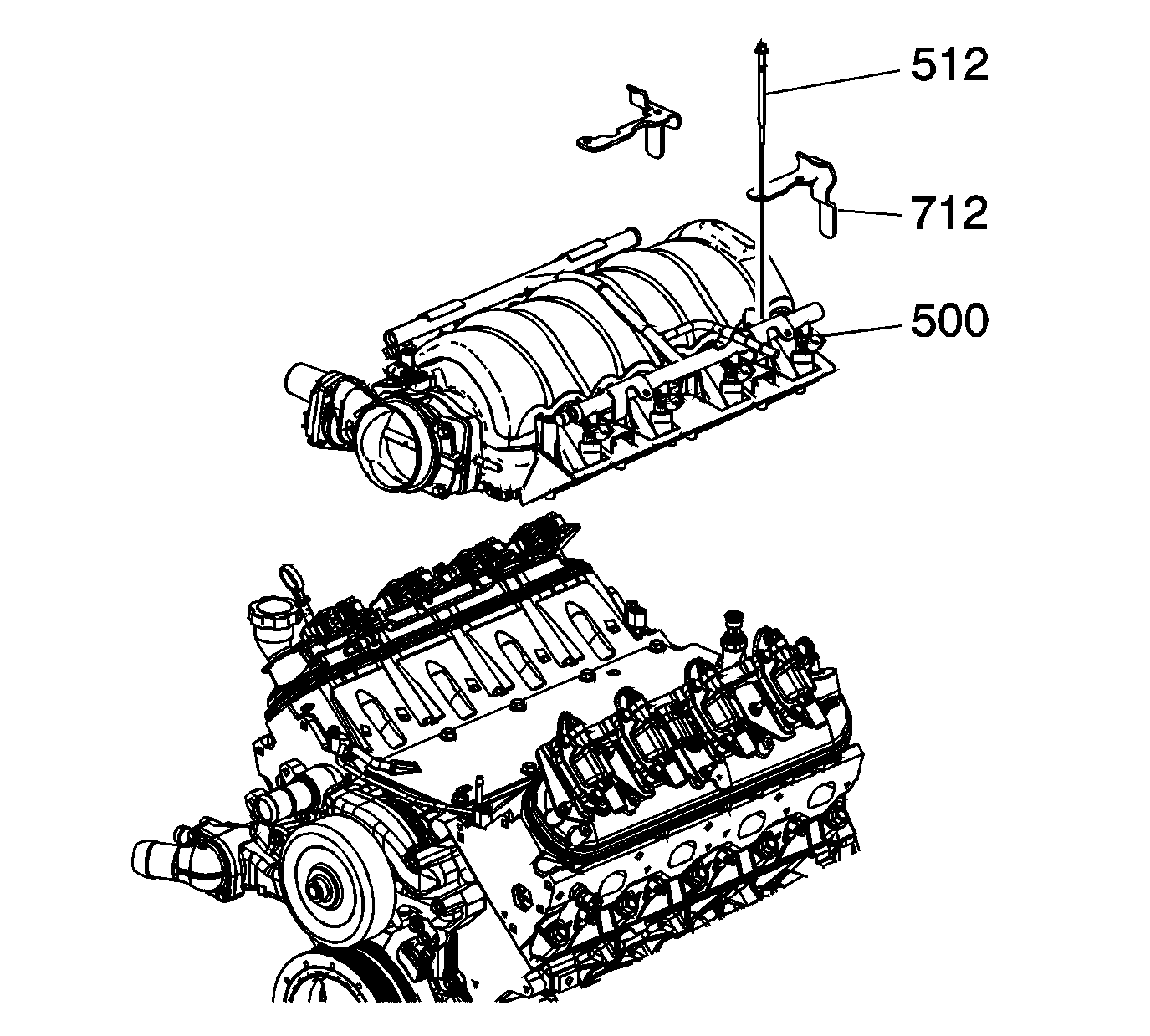 512

712

500