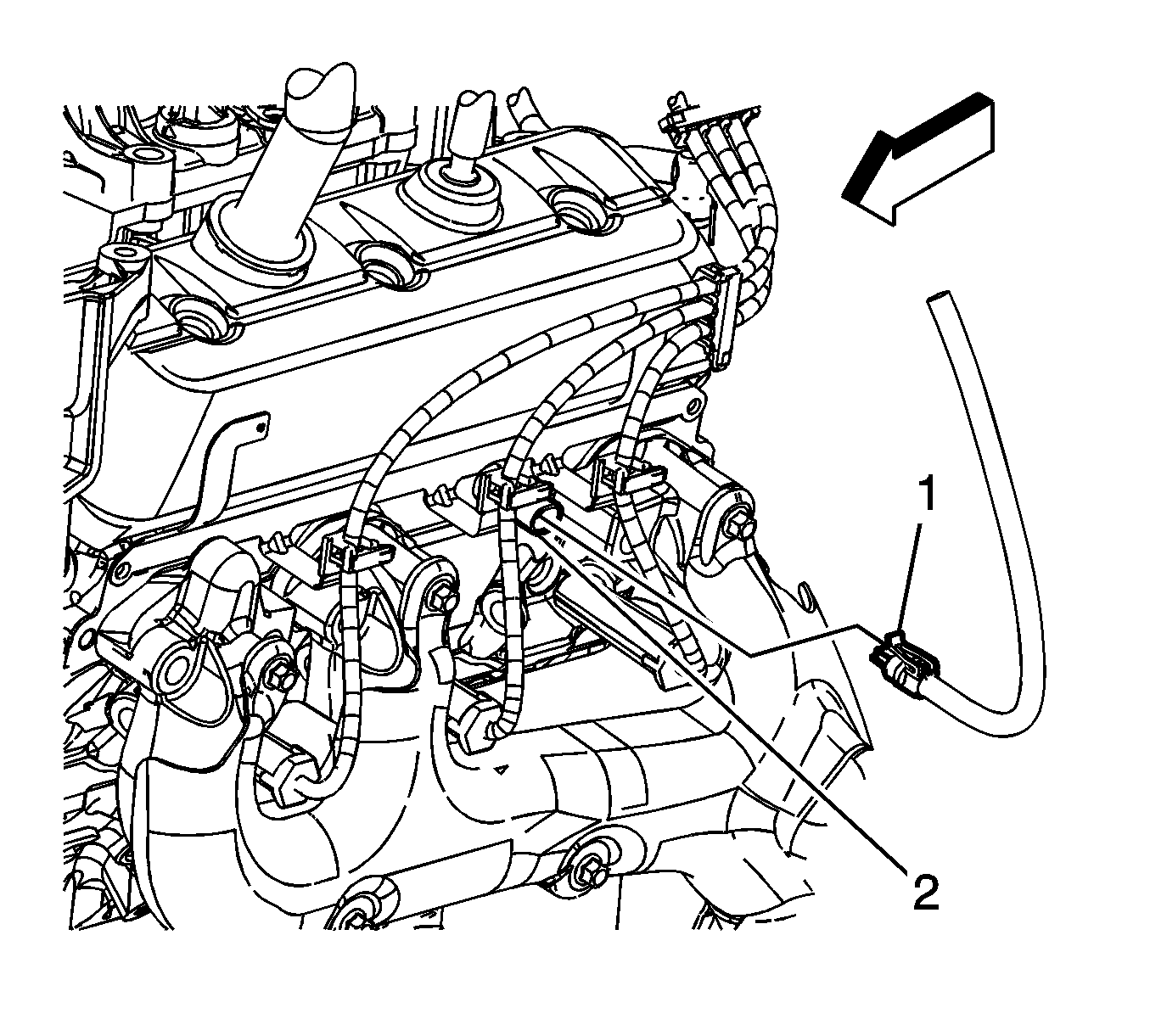 1

2