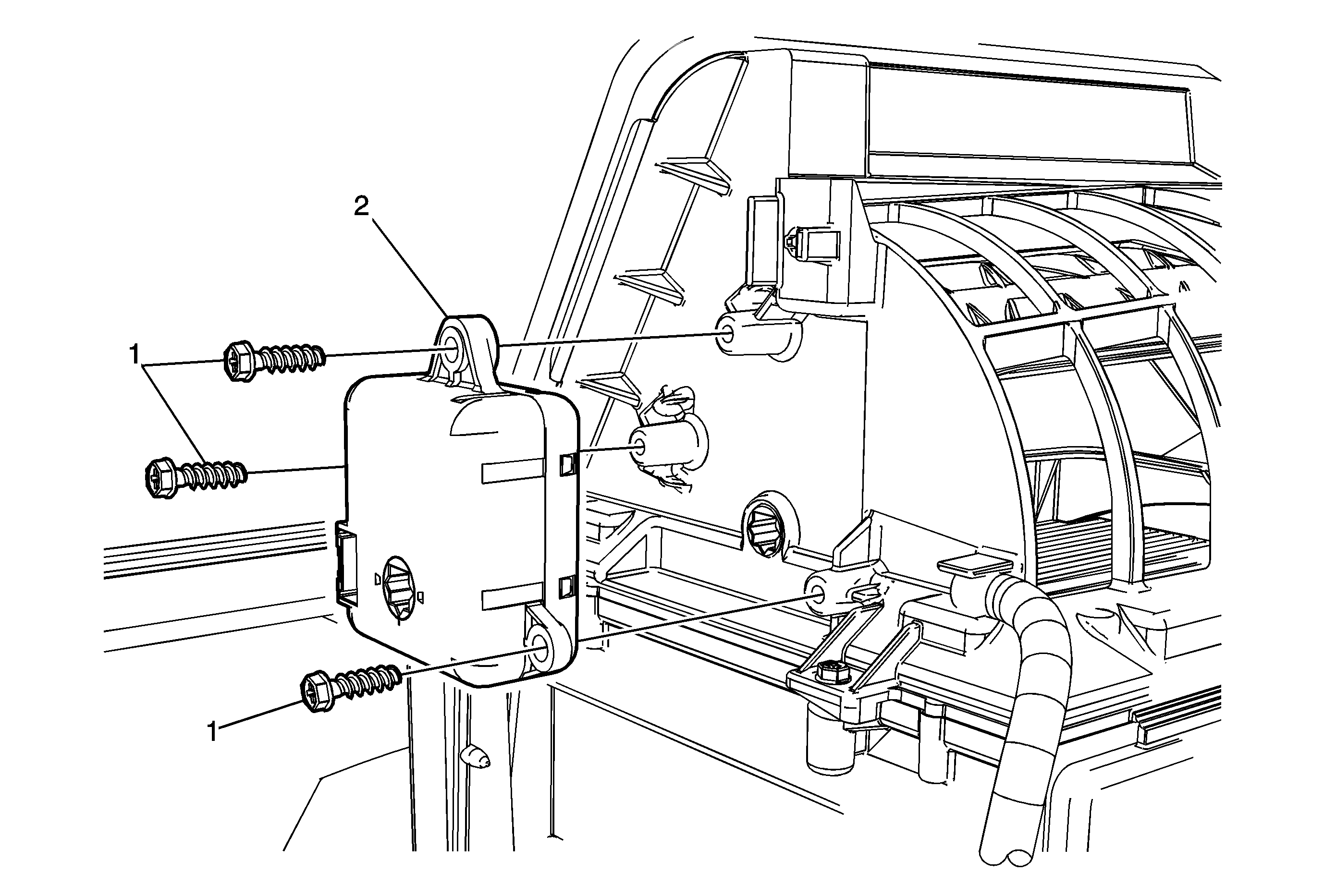 2
1
1