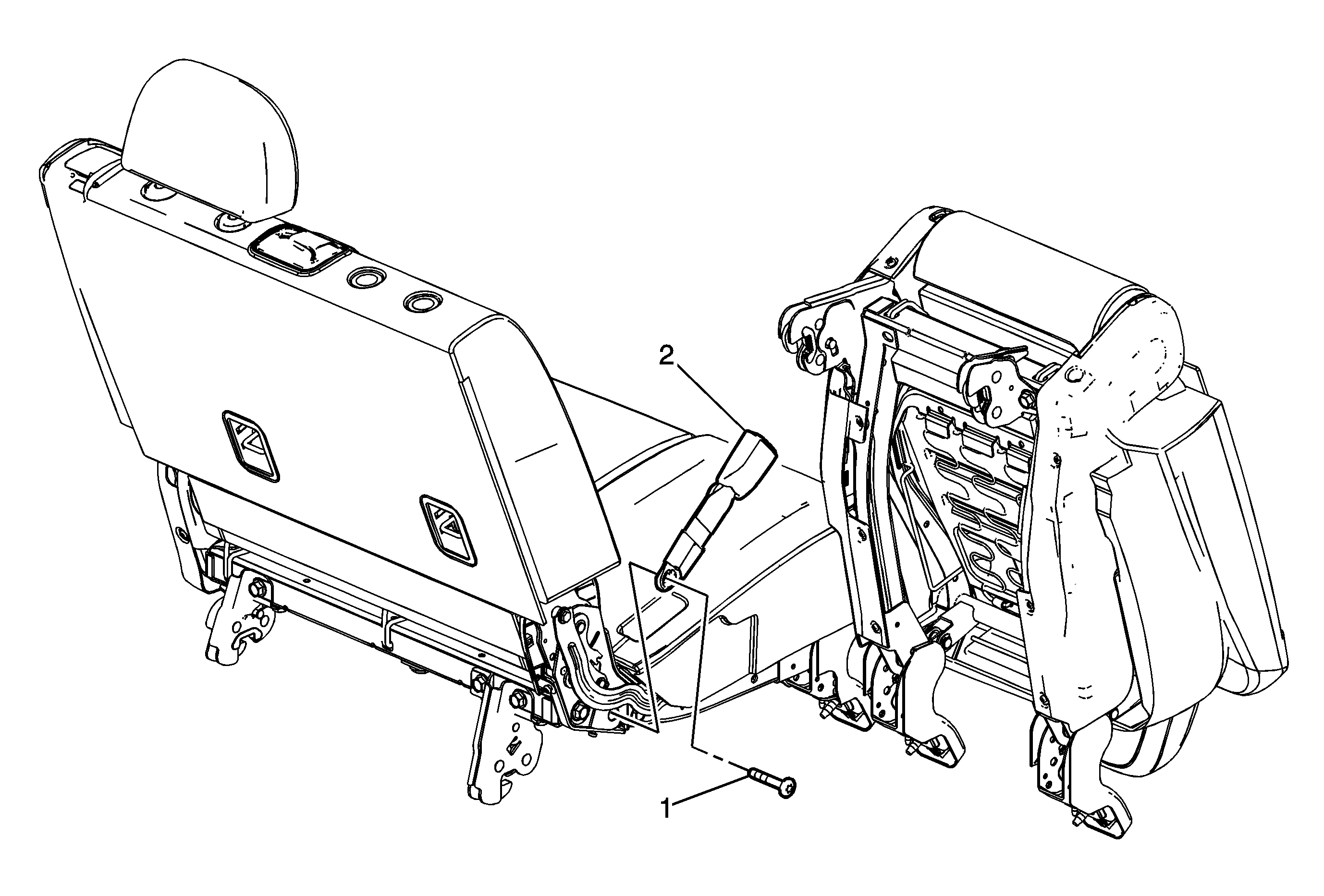 2

1